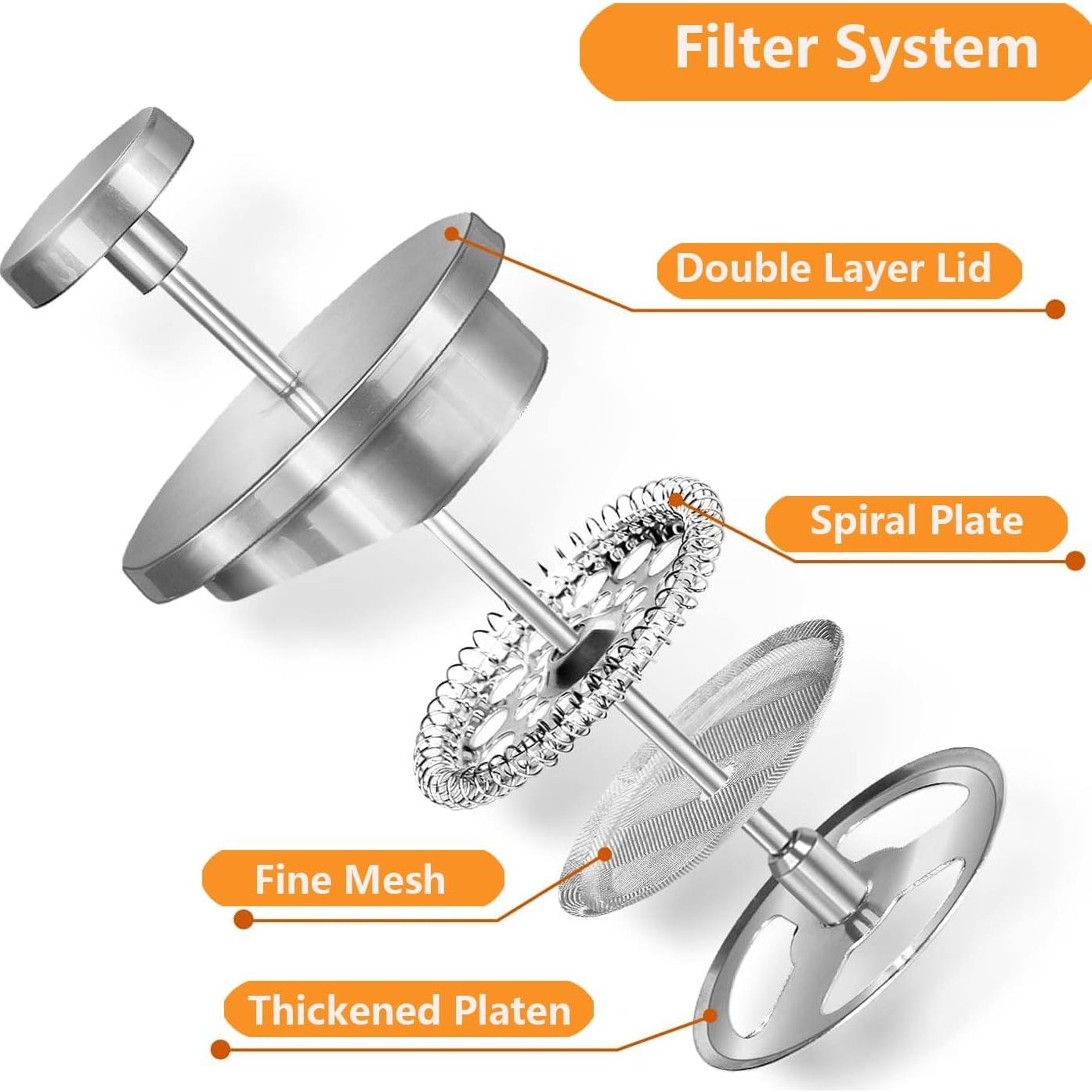 Filter System

Double Layer Lid

Spiral Plate

Fine Mesh

Thickened Platen