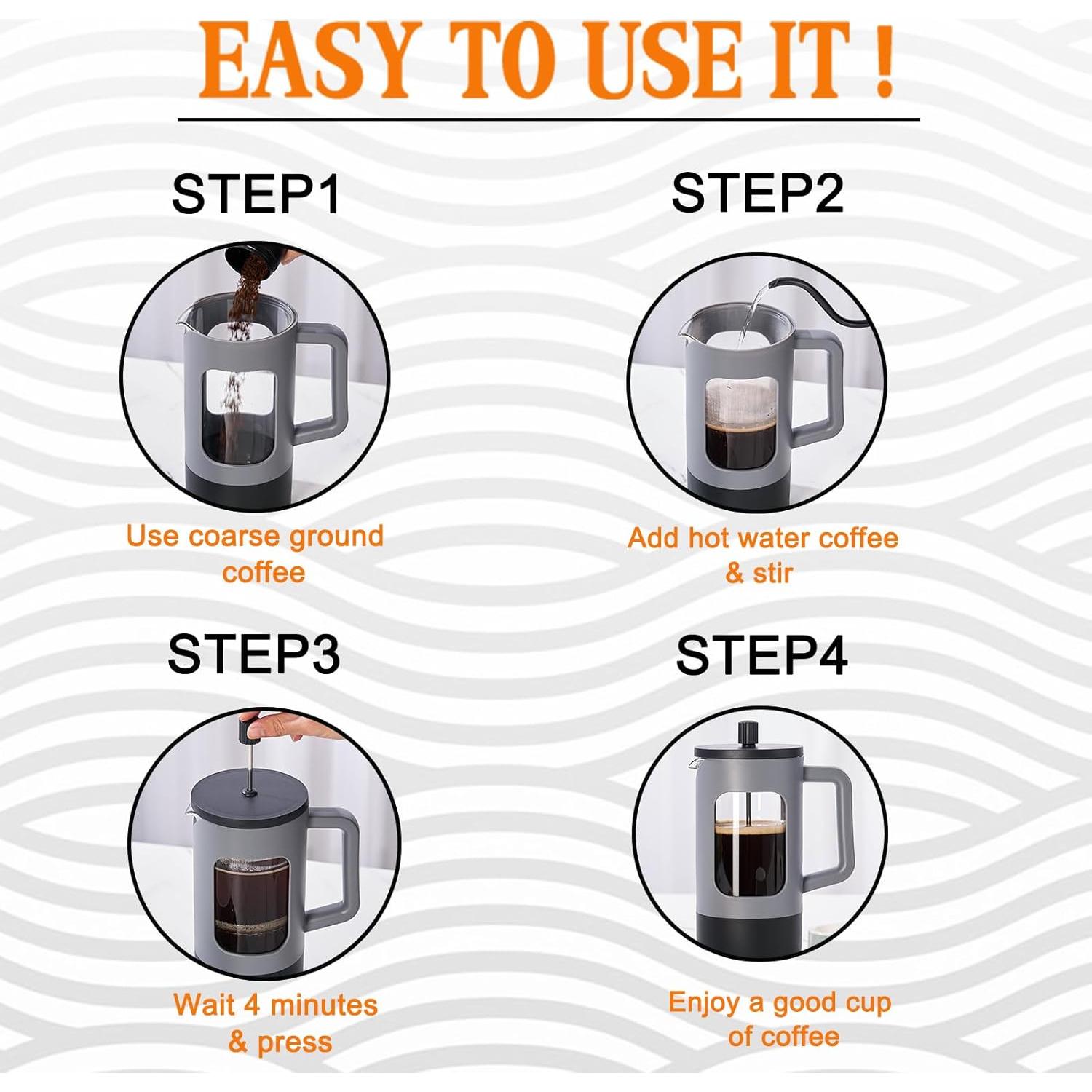 EASY TO USE IT !

STEP1

Use coarse ground coffee

STEP2

Add hot water coffee & stir

STEP3

Wait 4 minutes & press

STEP4

Enjoy a good cup of coffee