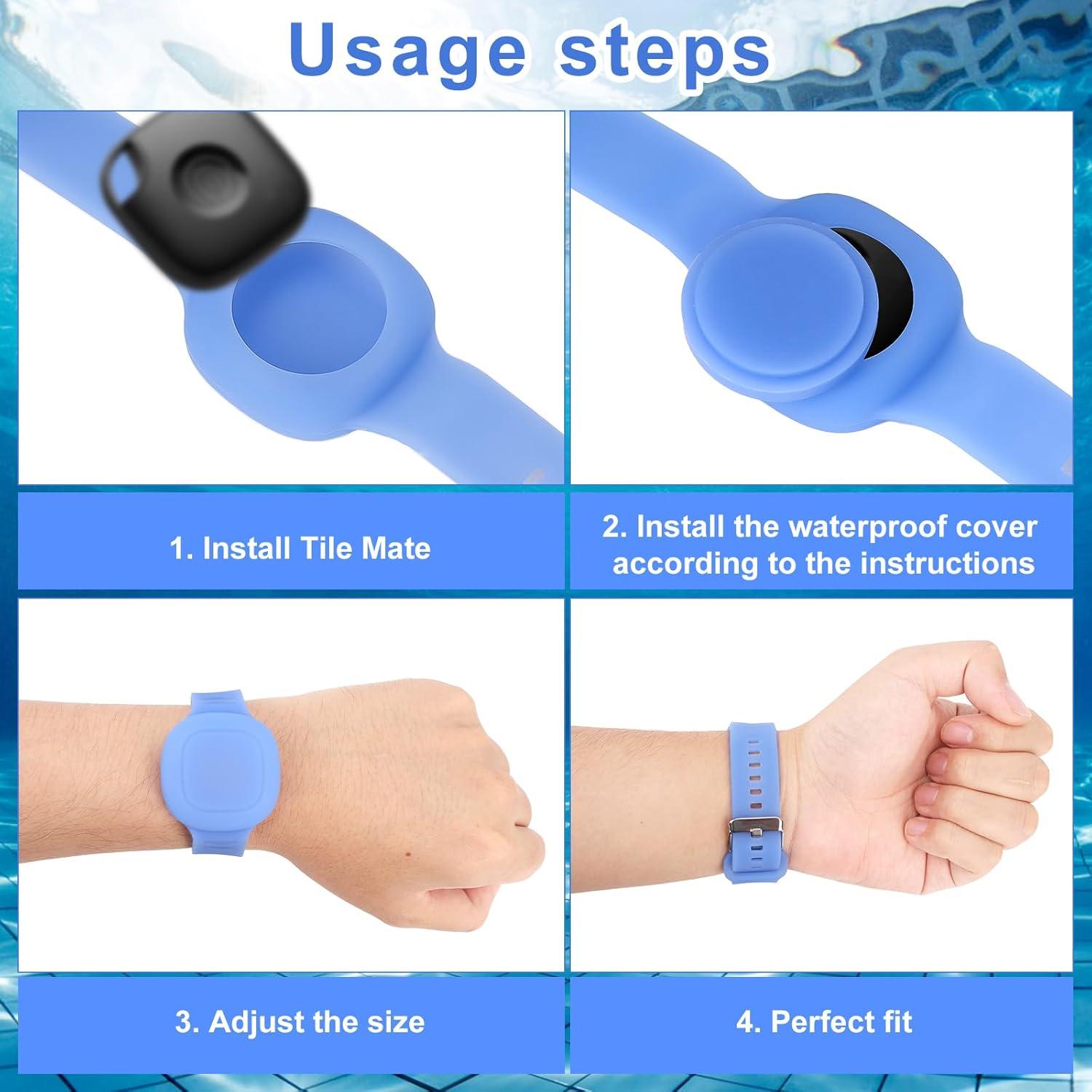 Usage steps

1. Install Tile Mate

2. Install the waterproof cover according to the instructions

3. Adjust the size

4. Perfect fit