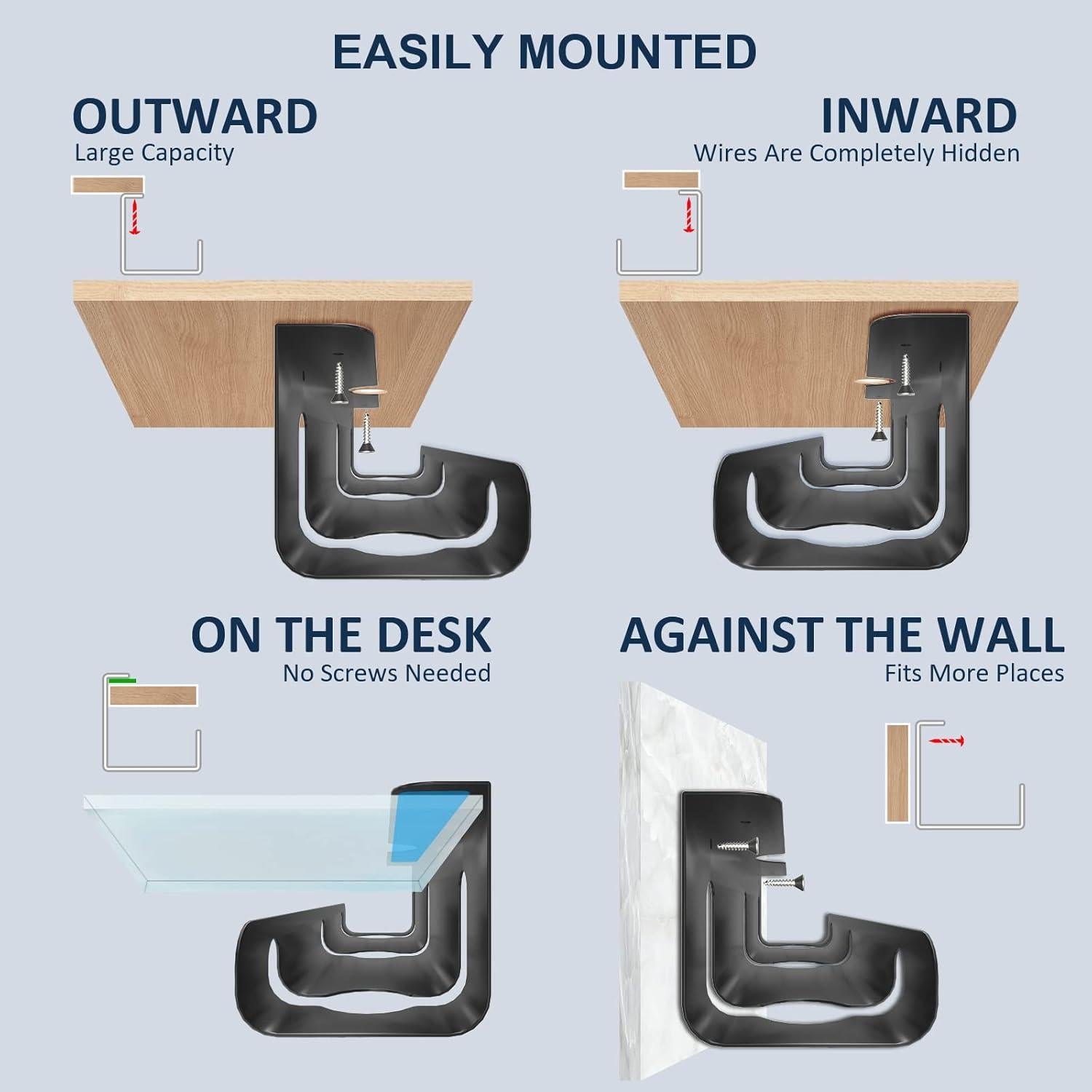 EASILY MOUNTED

OUTWARD
Large Capacity

INWARD
Wires Are Completely Hidden

ON THE DESK
No Screws Needed

AGAINST THE WALL
Fits More Places