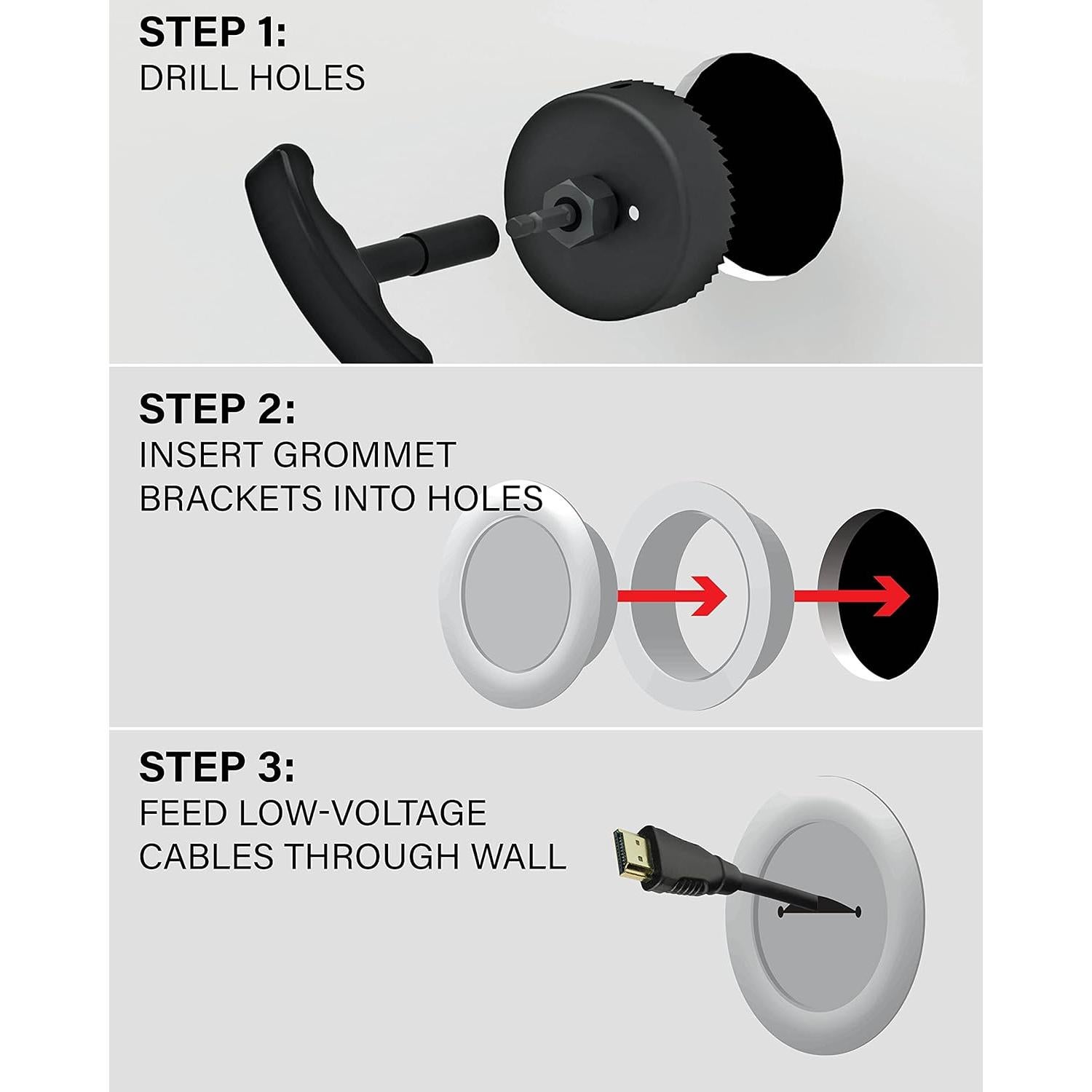 STEP 1:
DRILL HOLES

STEP 2:
INSERT GROMMET BRACKETS INTO HOLES

STEP 3:
FEED LOW-VOLTAGE CABLES THROUGH WALL