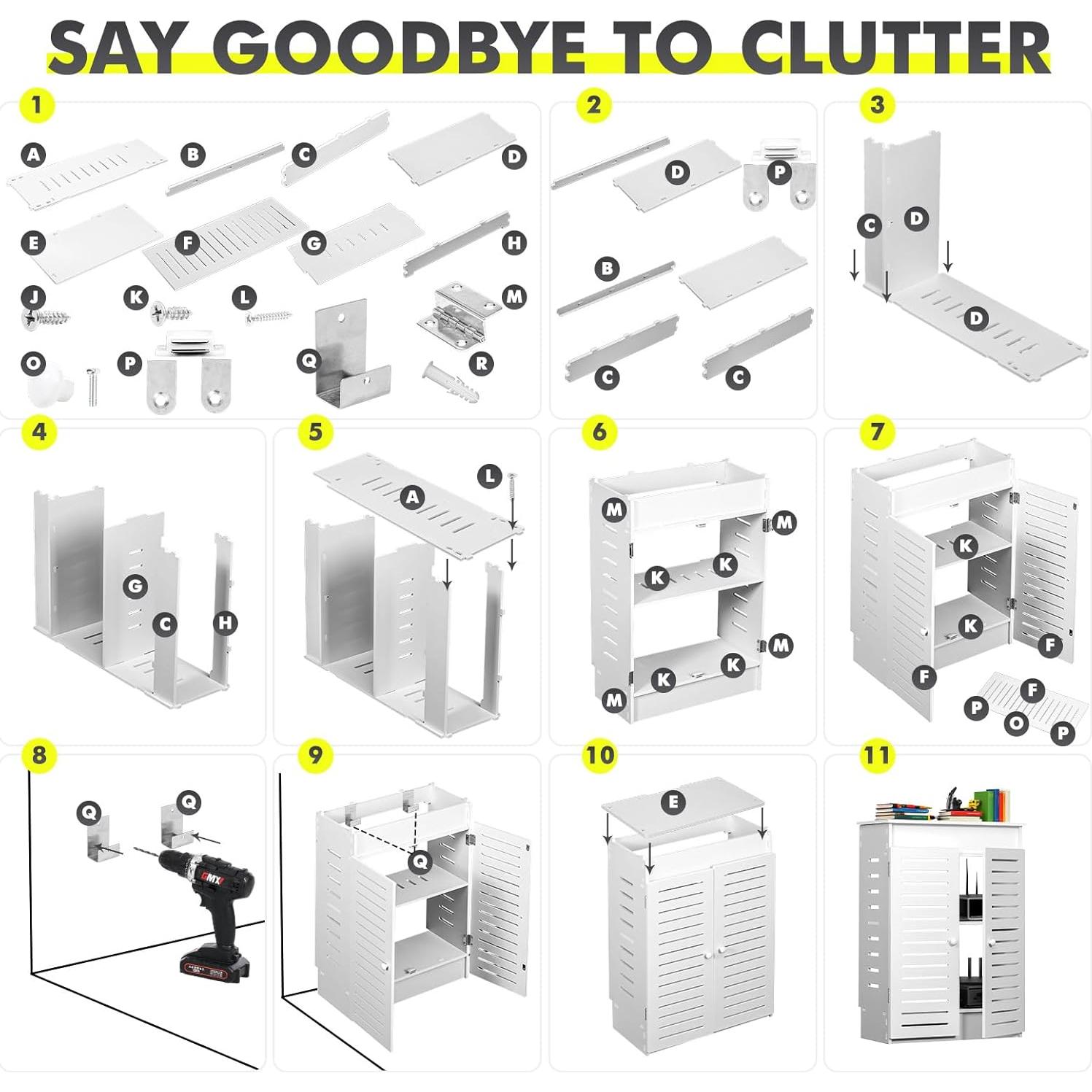 SAY GOODBYE TO CLUTTER

1
A B C D
E F G H
J K L M
O P Q R

2
D P
B
C C

3
C D
D

4
G C H

5
A L

6
M M
K K
M
K K
M

7
K
K
F
F
F
P O P

8
Q Q
GMX

9
Q

10
E

11