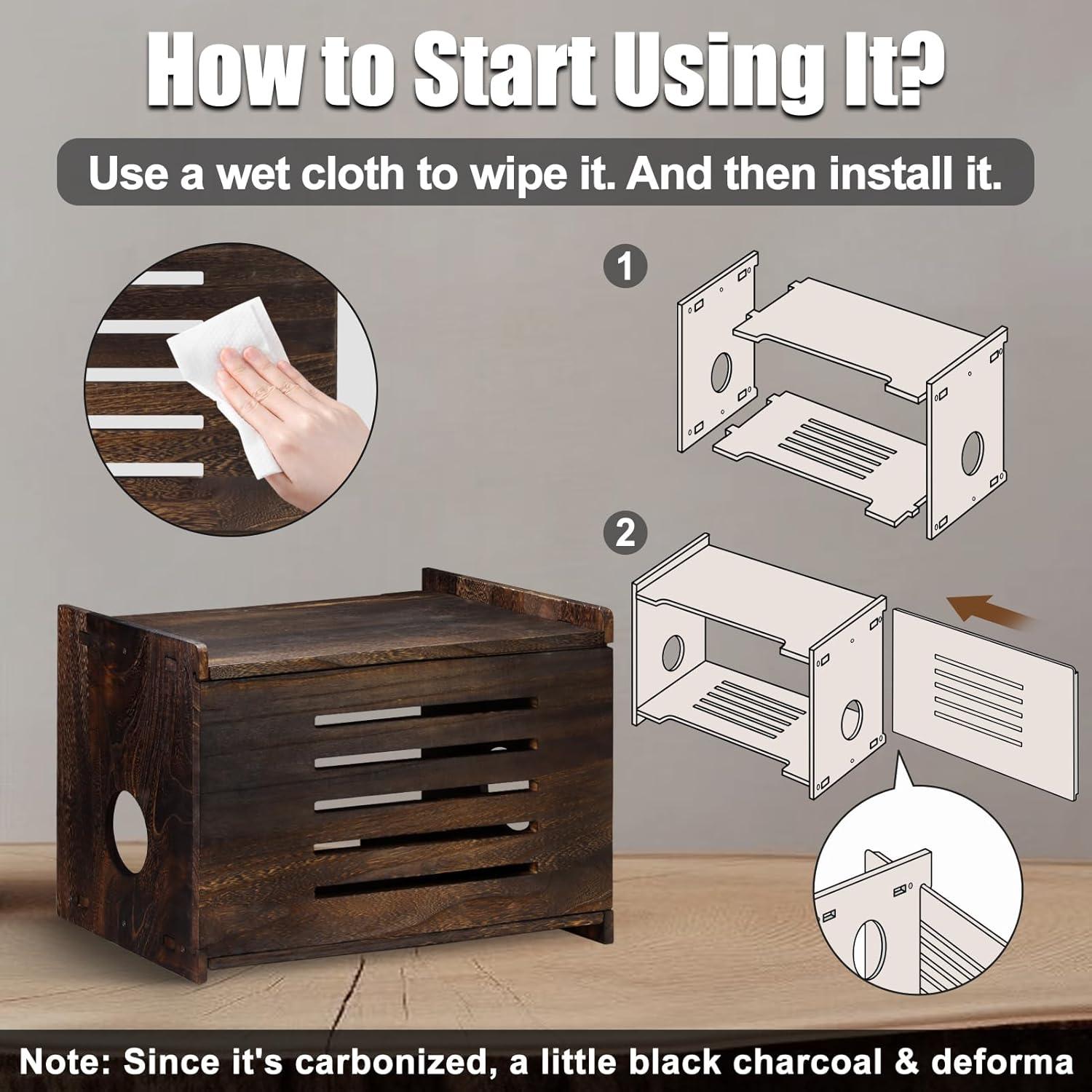 How to Start Using It?

Use a wet cloth to wipe it. And then install it.

1

2

Note: Since it's carbonized, a little black charcoal & deforma