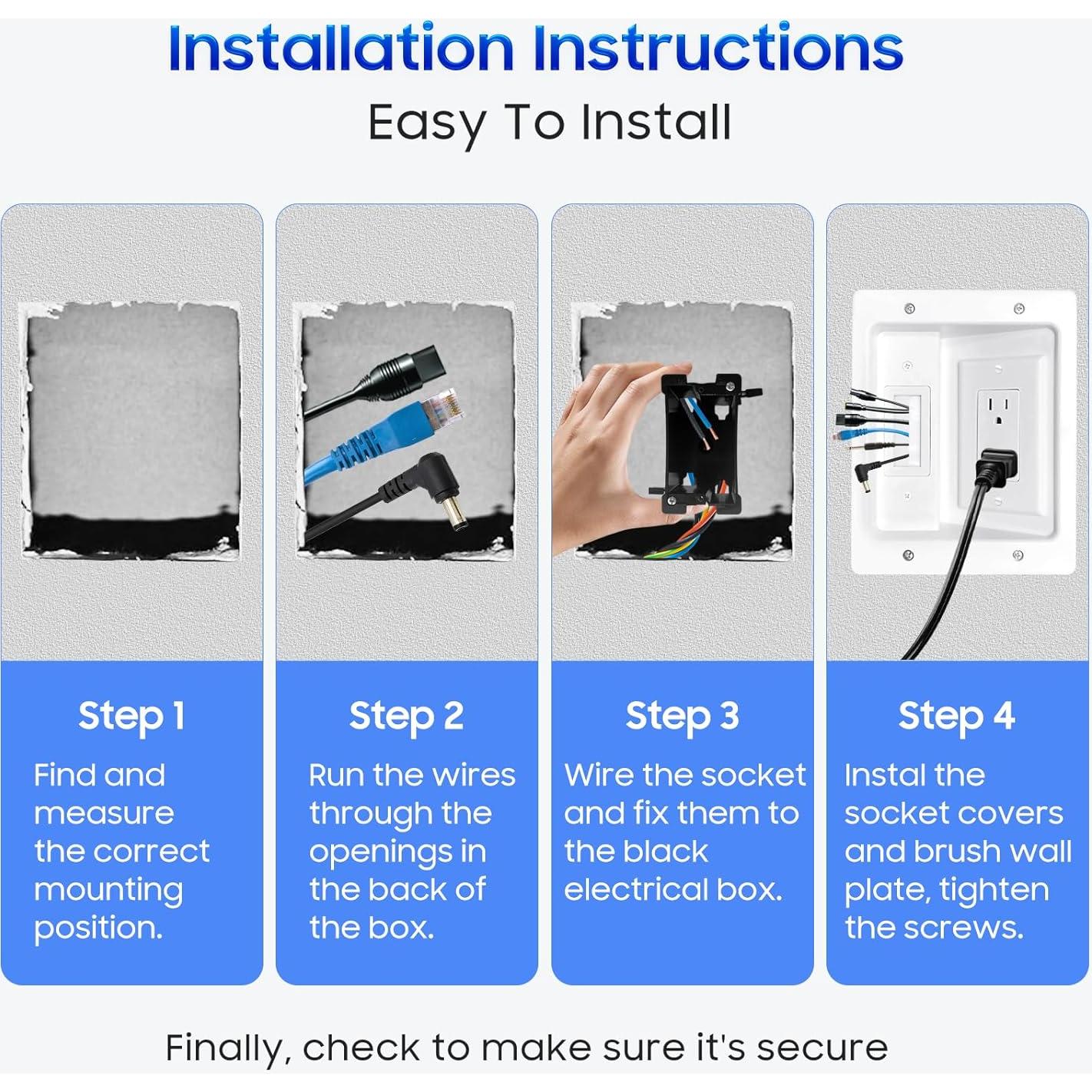 Installation Instructions

Easy To Install

Step 1

Find and measure the correct mounting position.

Step 2

Run the wires through the openings in the back of the box.

Step 3

Wire the socket and fix them to the black electrical box.

Step 4

Instal the socket covers and brush wall plate, tighten the screws.

Finally, check to make sure it's secure