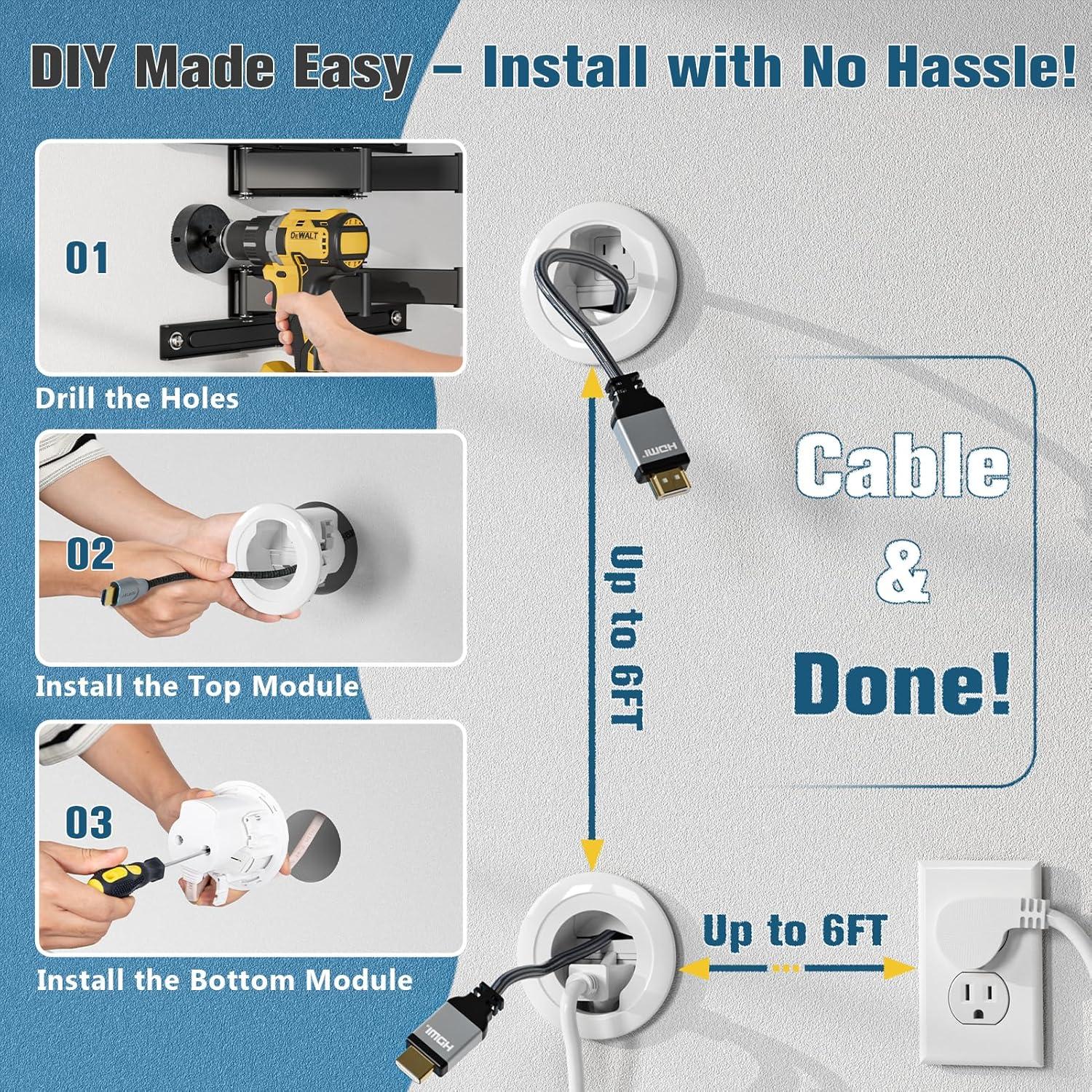 DIY Made Easy – Install with No Hassle!

01

DEWALT

Drill the Holes

02

Install the Top Module

03

Install the Bottom Module

HDMI

Up to 6FT

Cable & Done!

Up to 6FT

HDMI