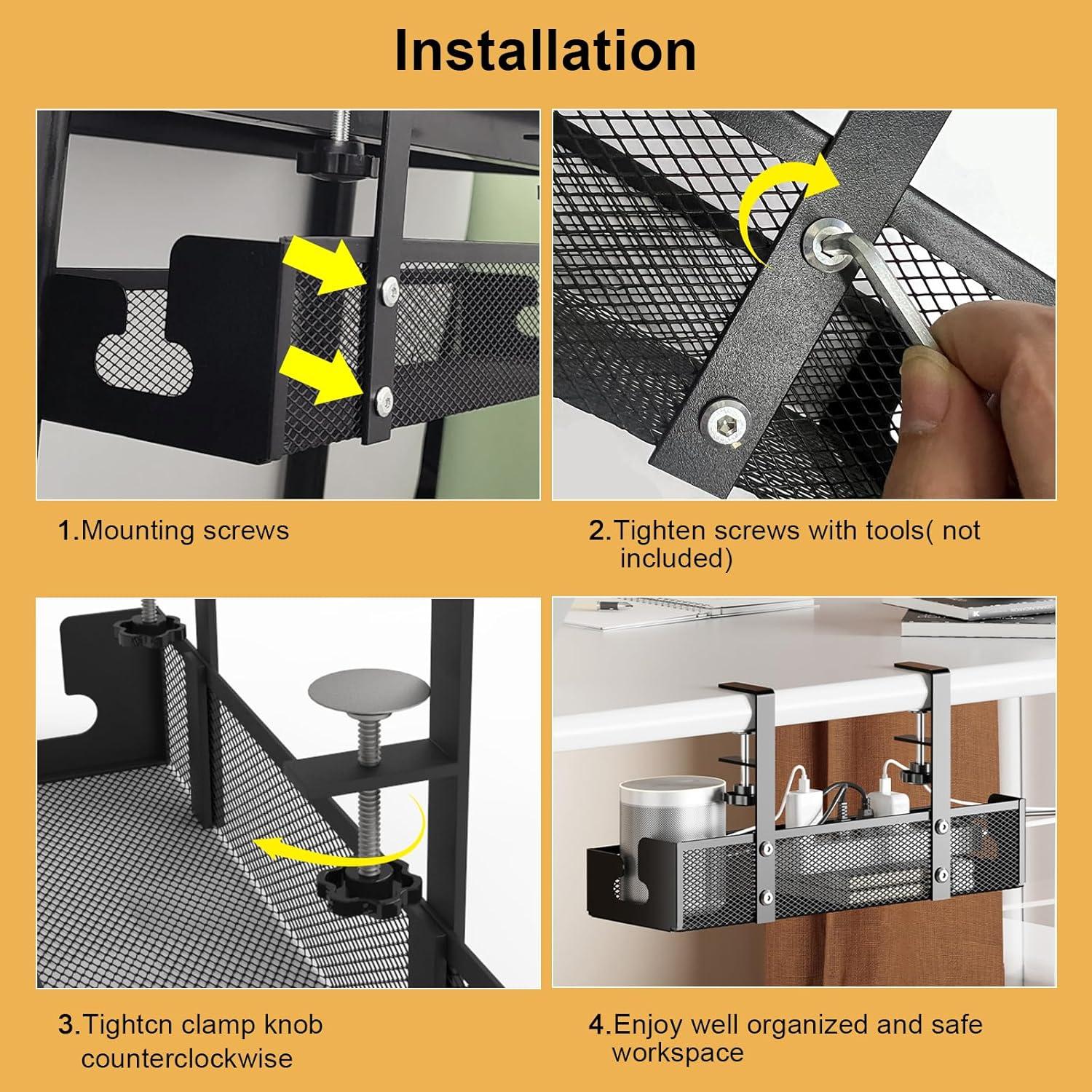 Installation

1.Mounting screws

2.Tighten screws with tools( not included)

3.Tightcn clamp knob counterclockwise

4.Enjoy well organized and safe workspace