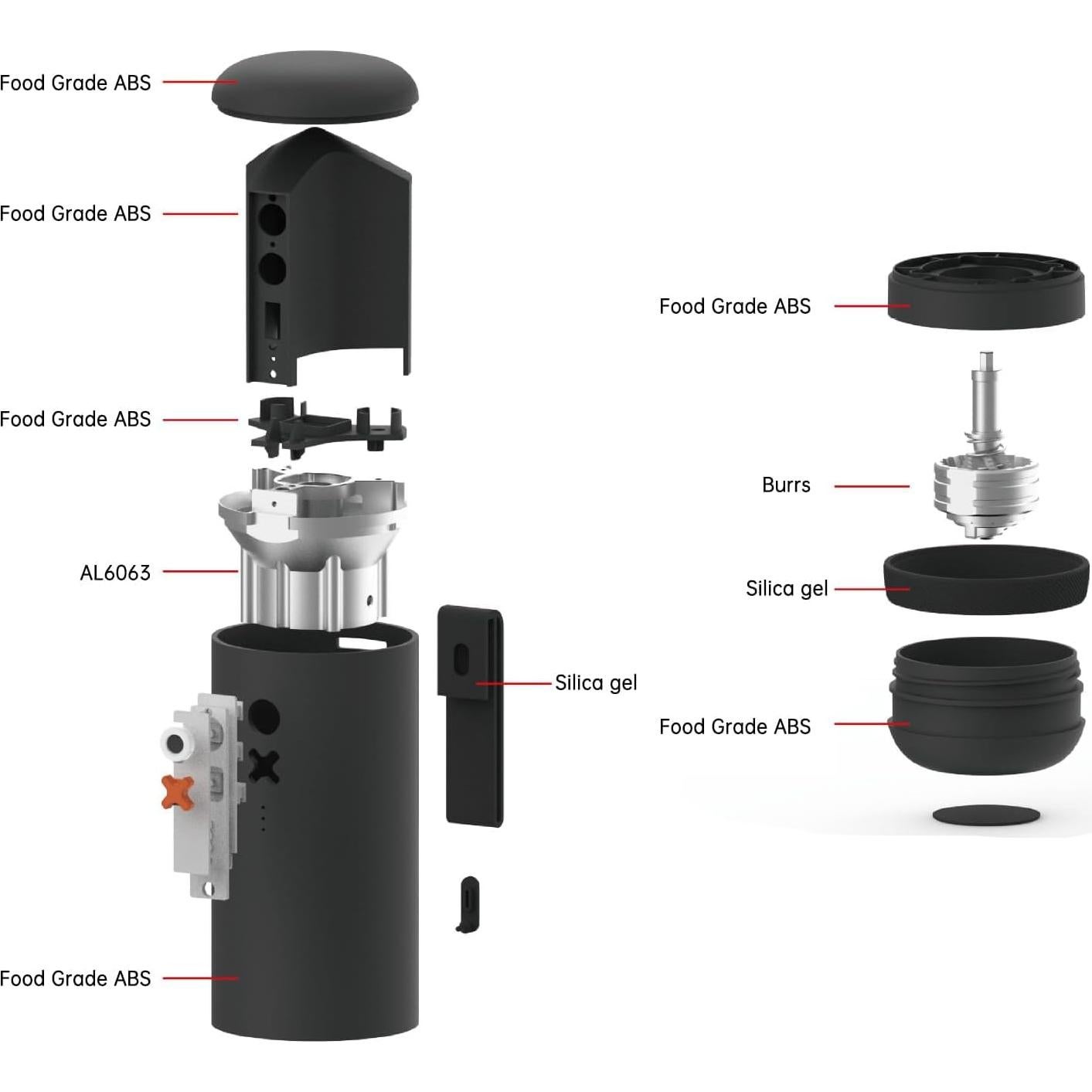 Food Grade ABS

Food Grade ABS

Food Grade ABS

AL6063

Silica gel

Food Grade ABS

Food Grade ABS

Burrs

Silica gel

Food Grade ABS