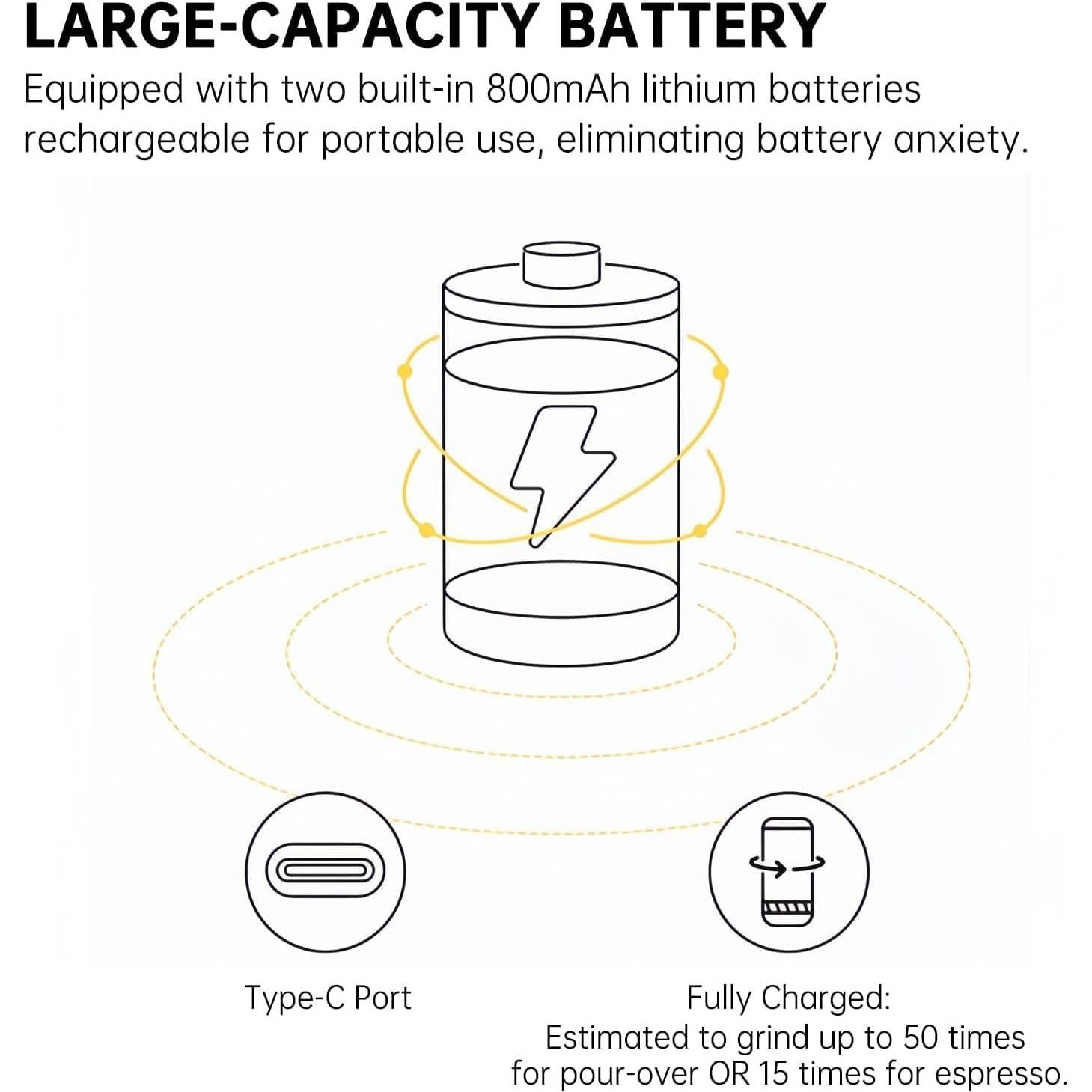 LARGE-CAPACITY BATTERY

Equipped with two built-in 800mAh lithium batteries rechargeable for portable use, eliminating battery anxiety.

Type-C Port

Fully Charged:
Estimated to grind up to 50 times for pour-over OR 15 times for espresso.