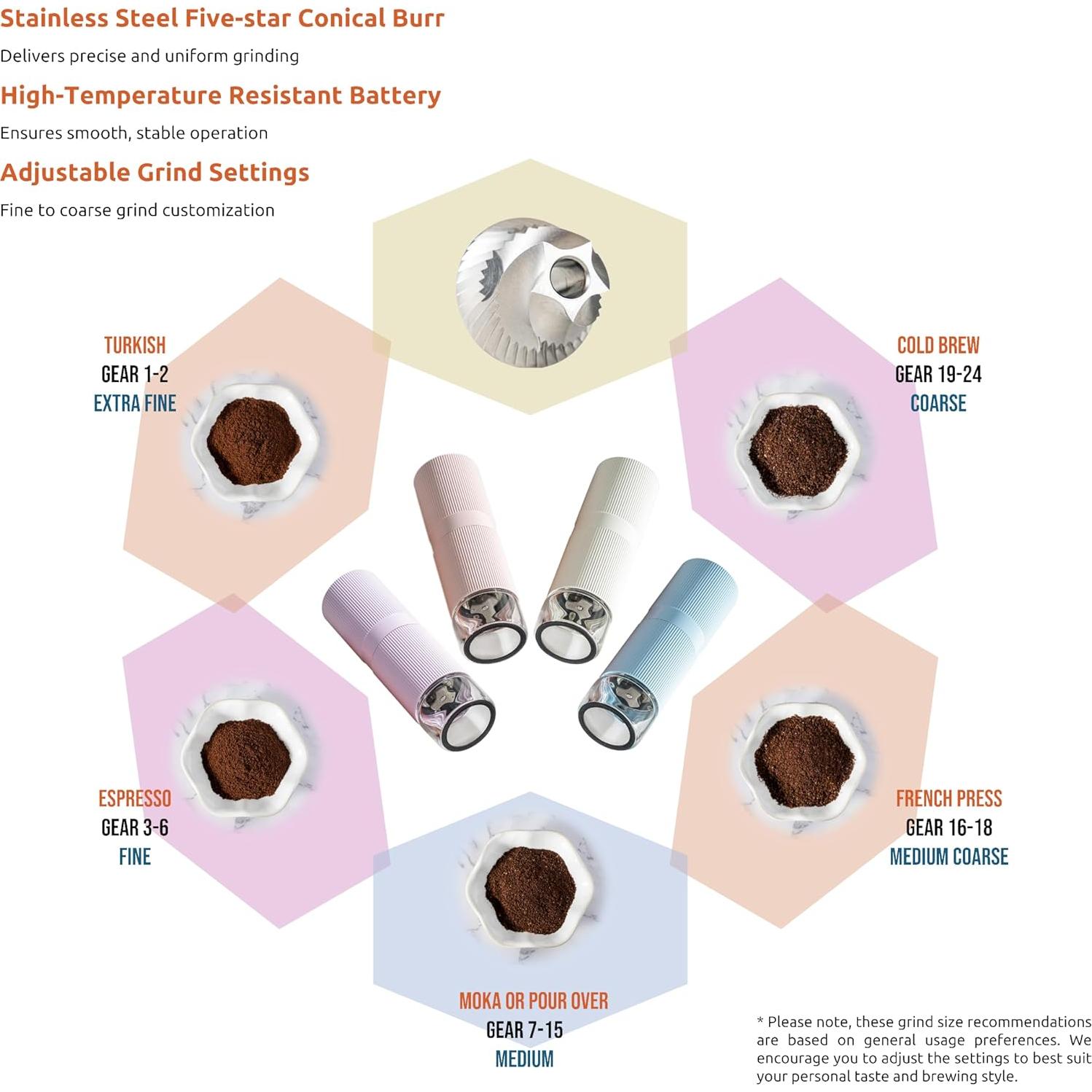 Stainless Steel Five-star Conical Burr

Delivers precise and uniform grinding

High-Temperature Resistant Battery

Ensures smooth, stable operation

Adjustable Grind Settings

Fine to coarse grind customization

TURKISH
GEAR 1-2
EXTRA FINE

COLD BREW
GEAR 19-24
COARSE

ESPRESSO
GEAR 3-6
FINE

FRENCH PRESS
GEAR 16-18
MEDIUM COARSE

MOKA OR POUR OVER
GEAR 7-15
MEDIUM

* Please note, these grind size recommendations are based on general usage preferences. We encourage you to adjust the settings to best suit your personal taste and brewing style.