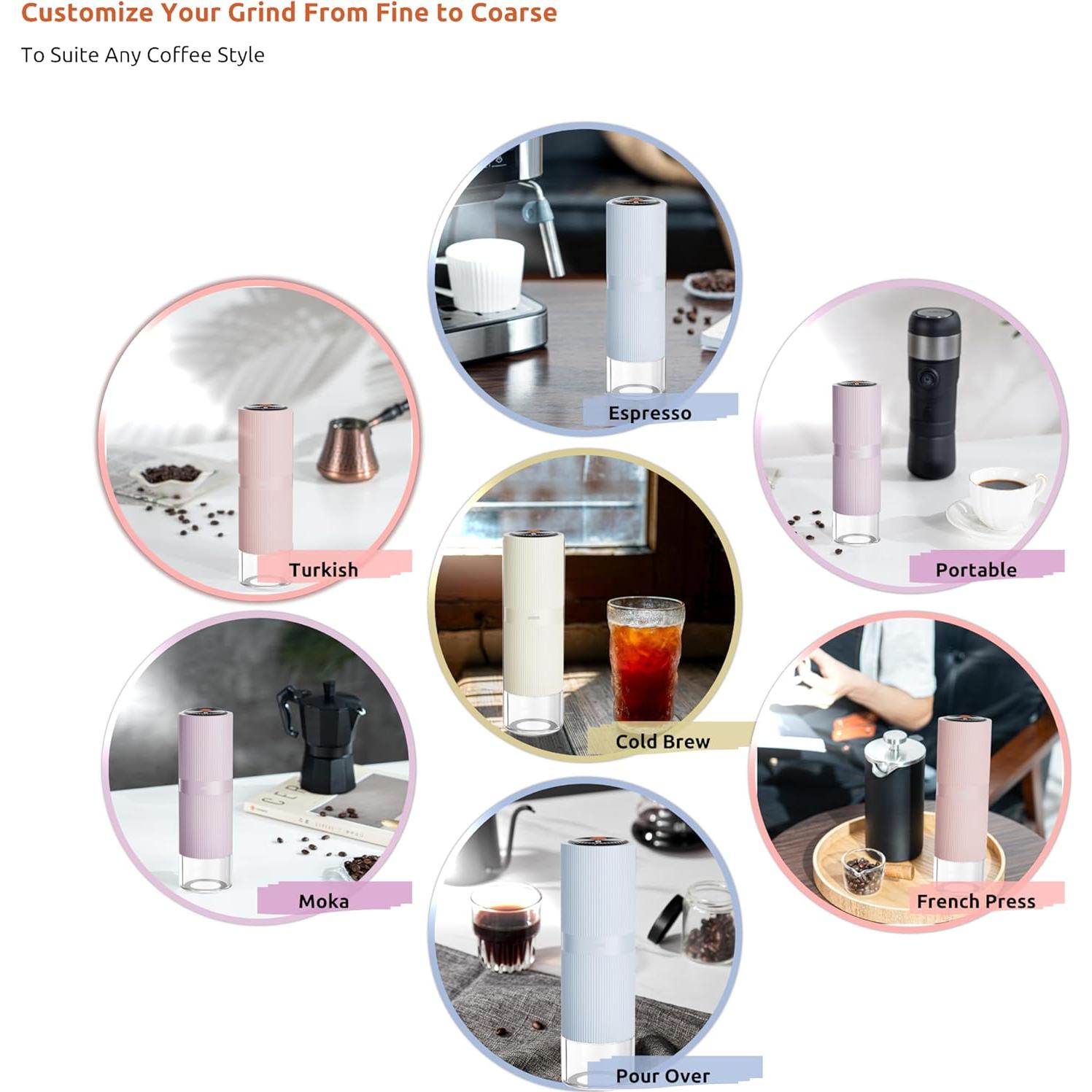 Customize Your Grind From Fine to Coarse

To Suite Any Coffee Style

Espresso

Turkish

Portable

Cold Brew

Moka

French Press

Pour Over