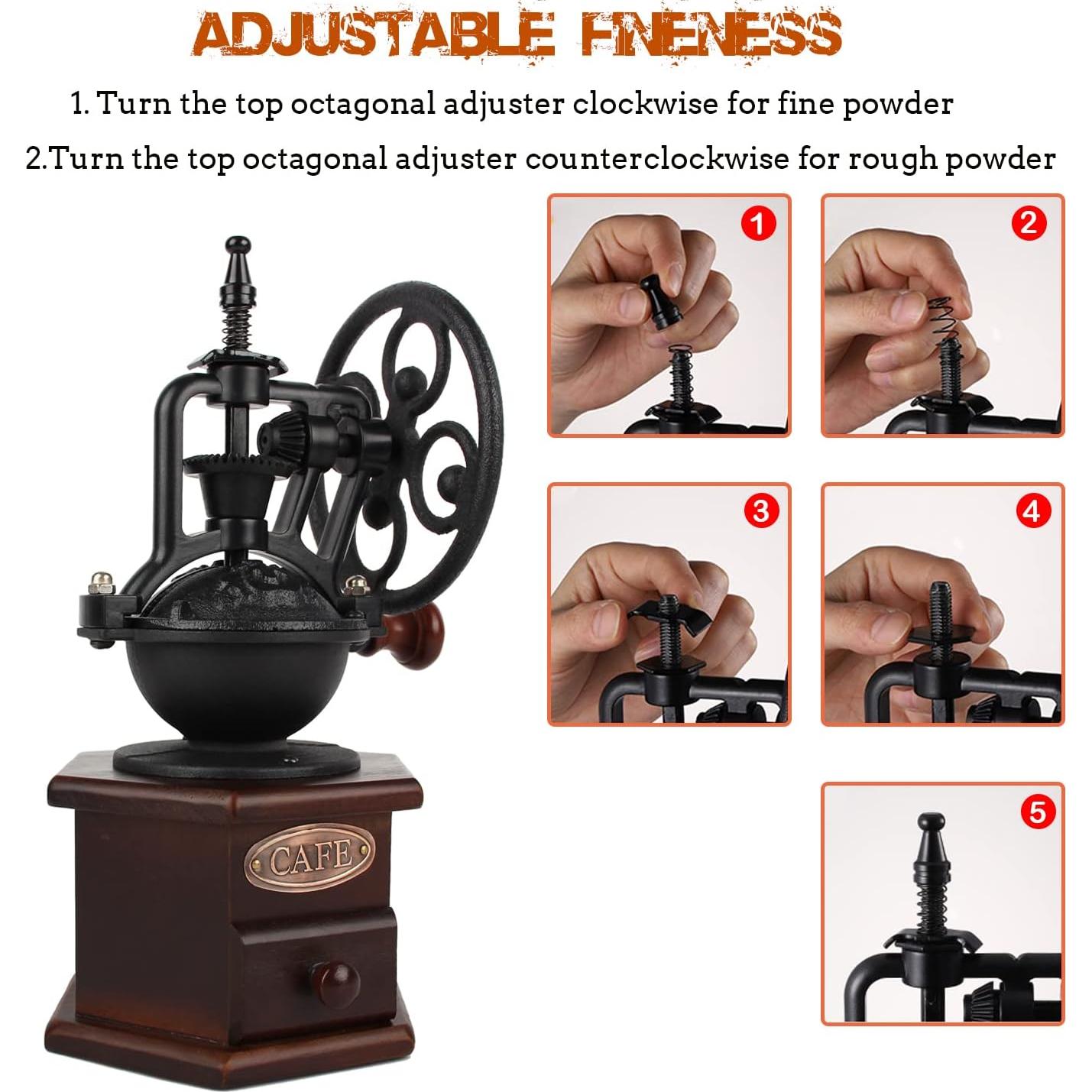 ADJUSTABLE FINENESS

1. Turn the top octagonal adjuster clockwise for fine powder

2.Turn the top octagonal adjuster counterclockwise for rough powder

1

2

3

4

5

CAFE