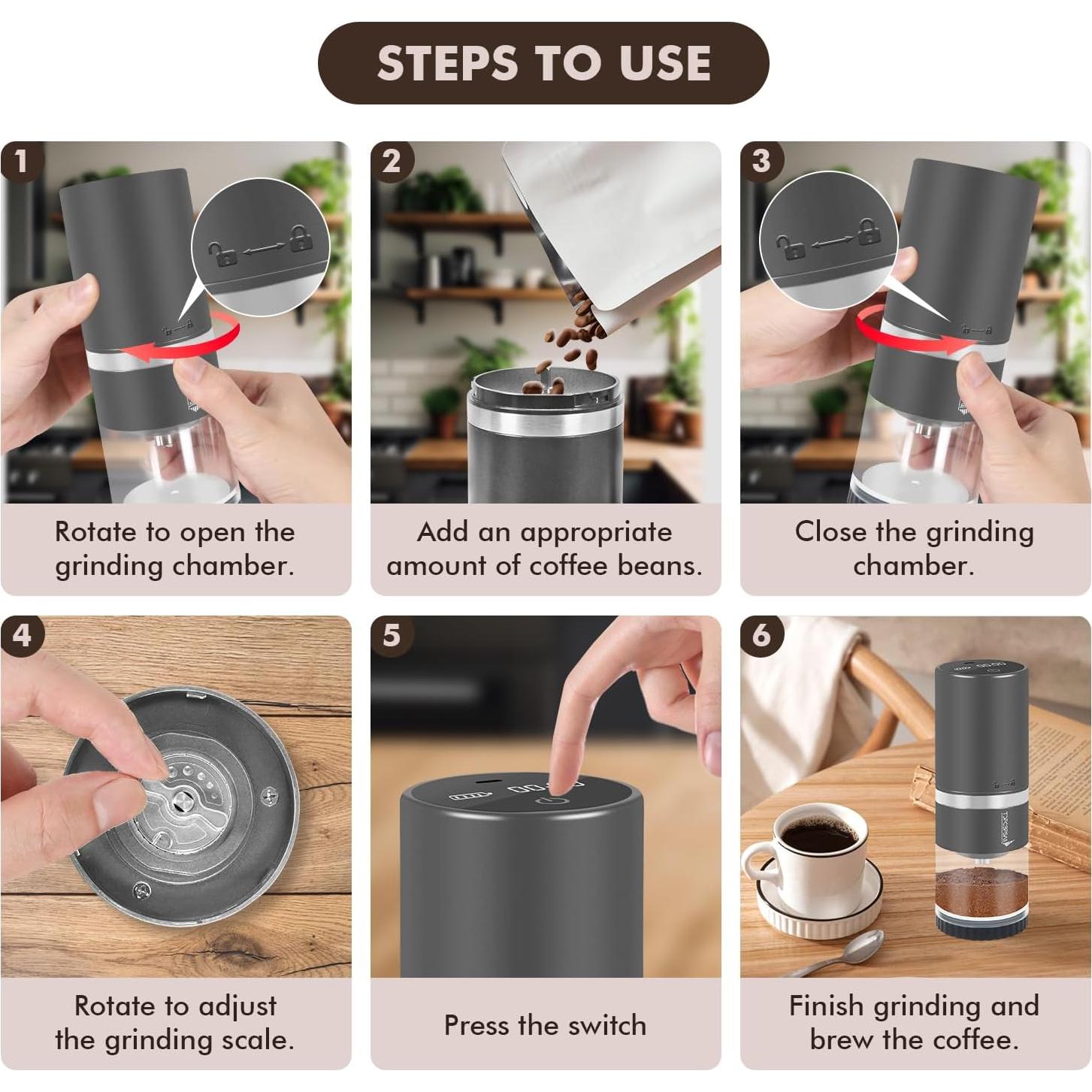 STEPS TO USE

1

Rotate to open the grinding chamber.

2

Add an appropriate amount of coffee beans.

3

Close the grinding chamber.

4

Rotate to adjust the grinding scale.

5

Press the switch

6

Finish grinding and brew the coffee.