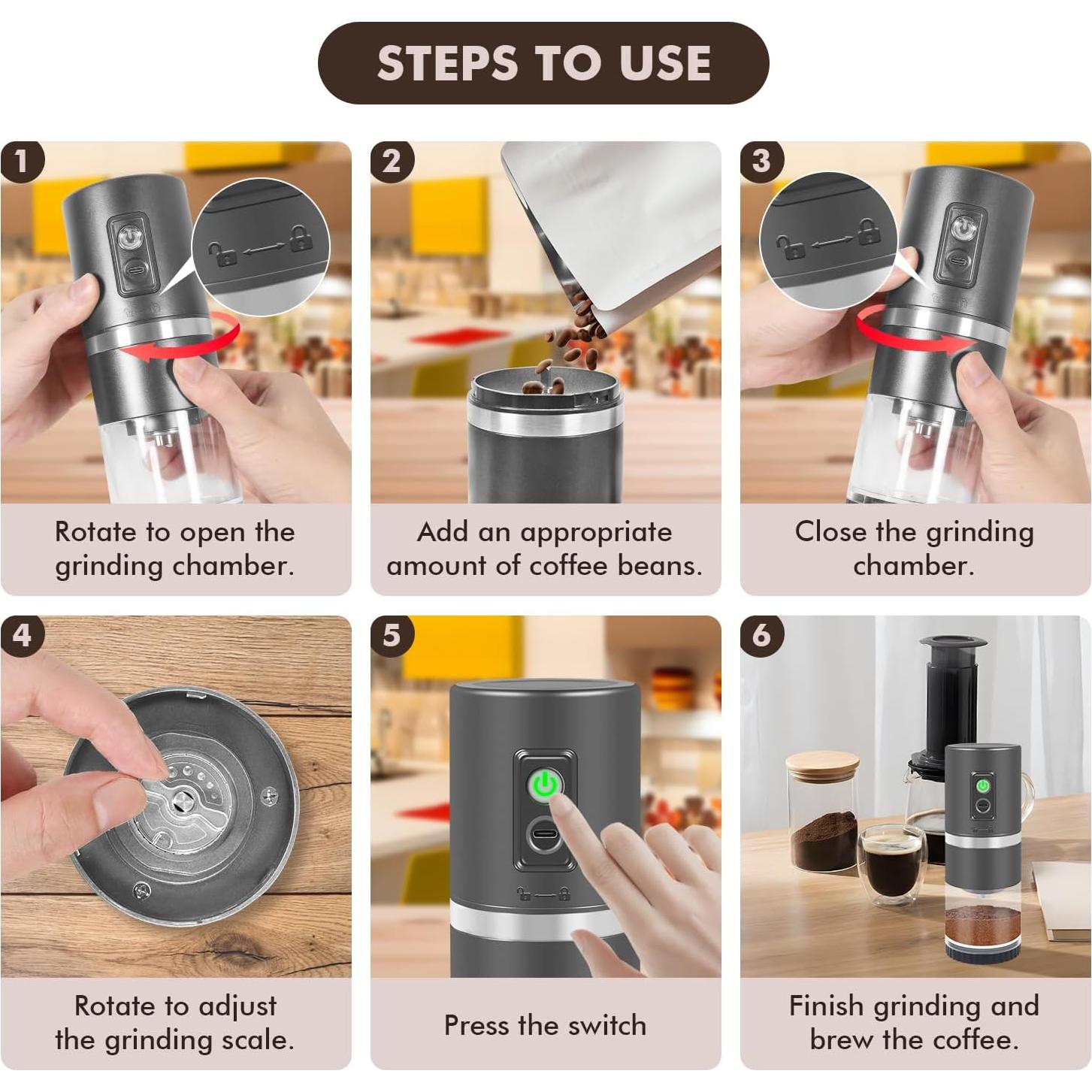 STEPS TO USE

1
Rotate to open the grinding chamber.

2
Add an appropriate amount of coffee beans.

3
Close the grinding chamber.

4
Rotate to adjust the grinding scale.

5
Press the switch

6
Finish grinding and brew the coffee.