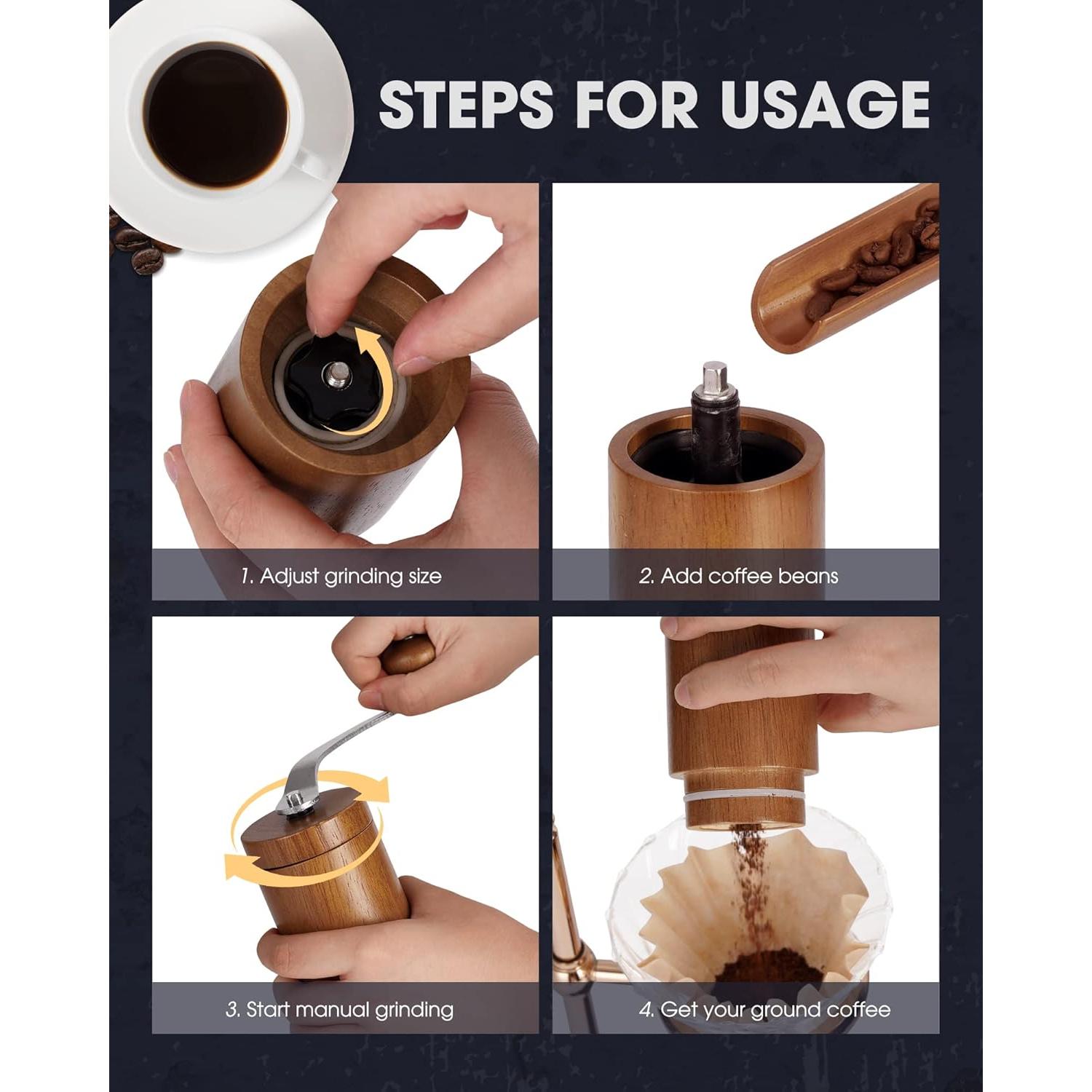 STEPS FOR USAGE

1. Adjust grinding size

2. Add coffee beans

3. Start manual grinding

4. Get your ground coffee