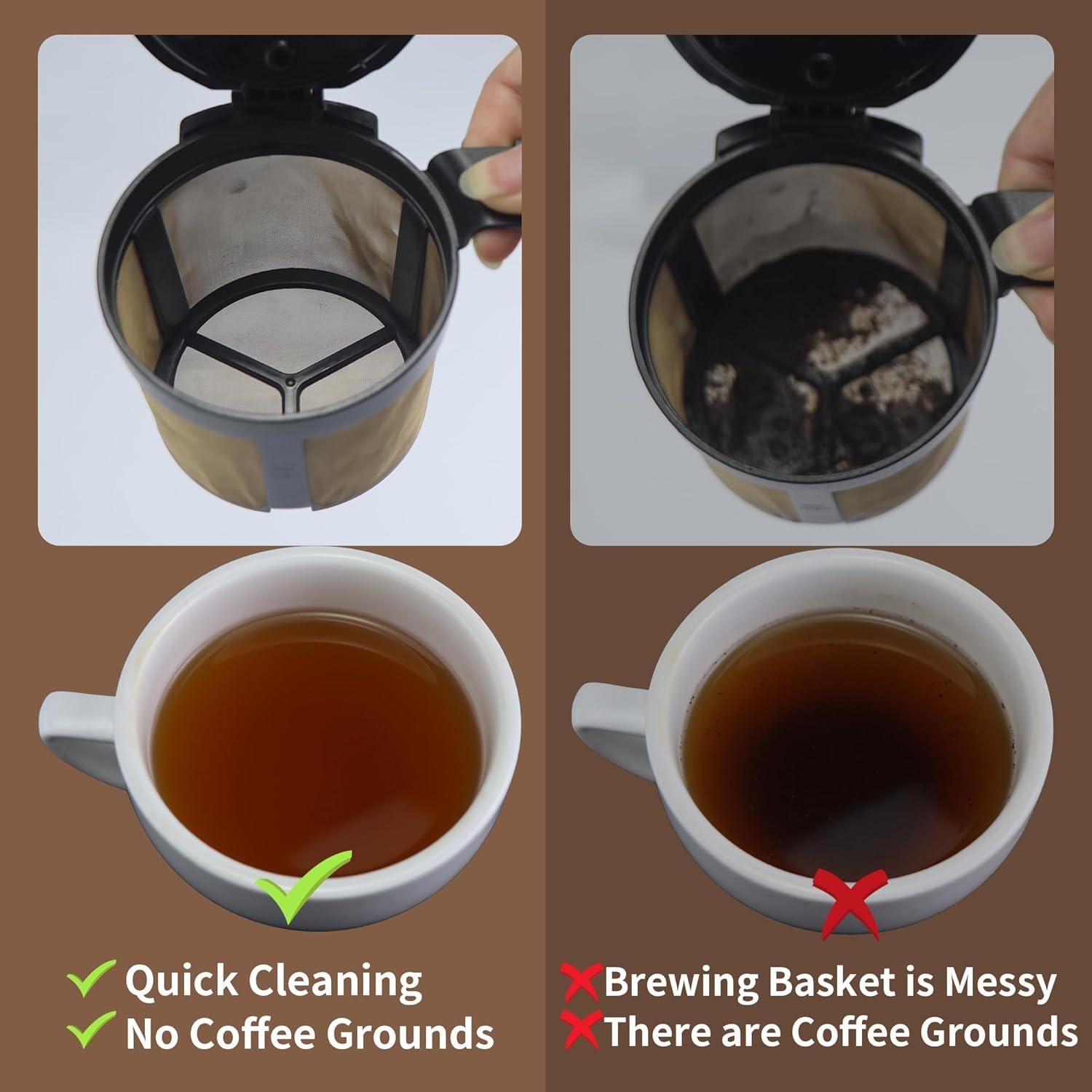 ✓ Quick Cleaning
✓ No Coffee Grounds

✗ Brewing Basket is Messy
✗ There are Coffee Grounds