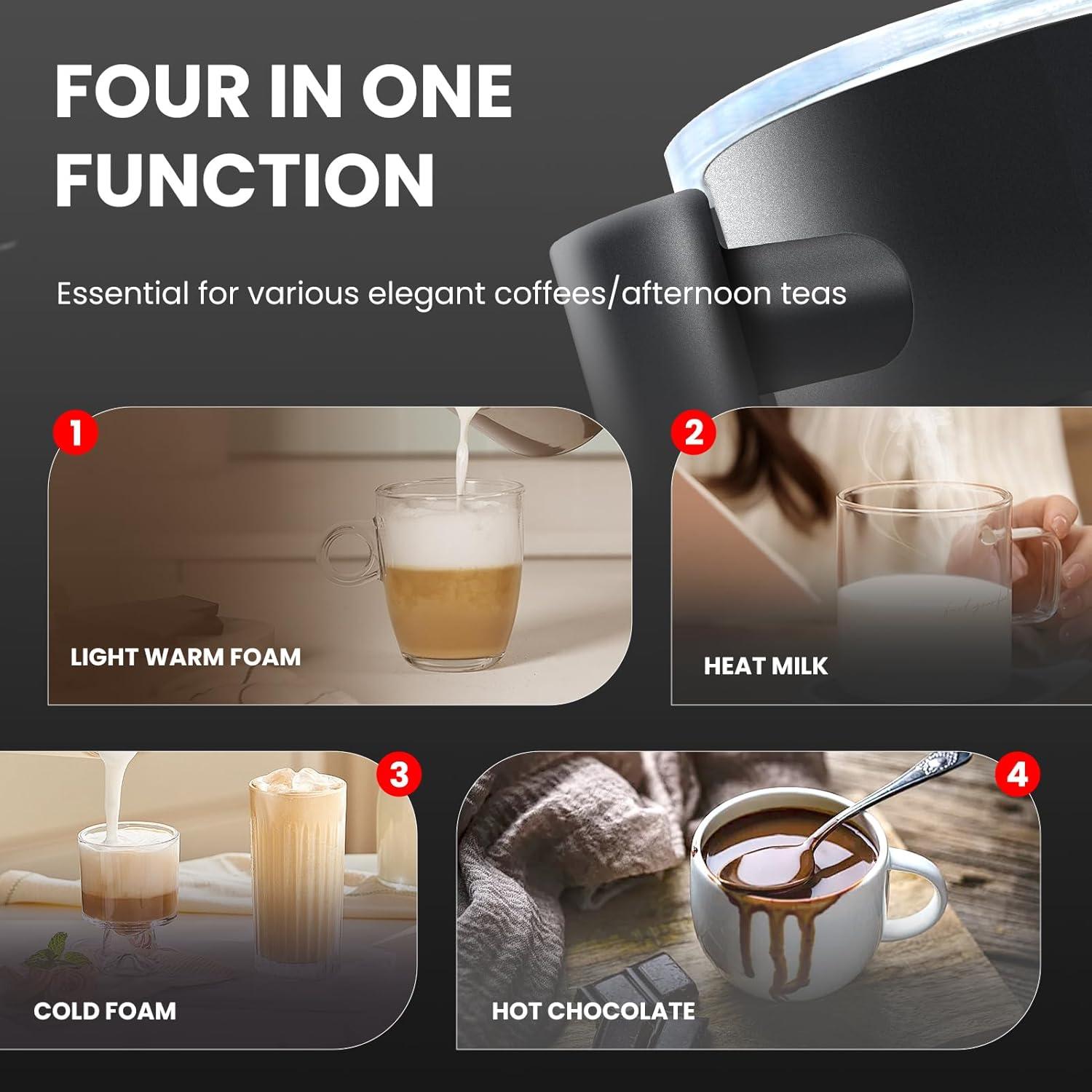 FOUR IN ONE FUNCTION

Essential for various elegant coffees/afternoon teas

1
LIGHT WARM FOAM

2
HEAT MILK

3
COLD FOAM

4
HOT CHOCOLATE