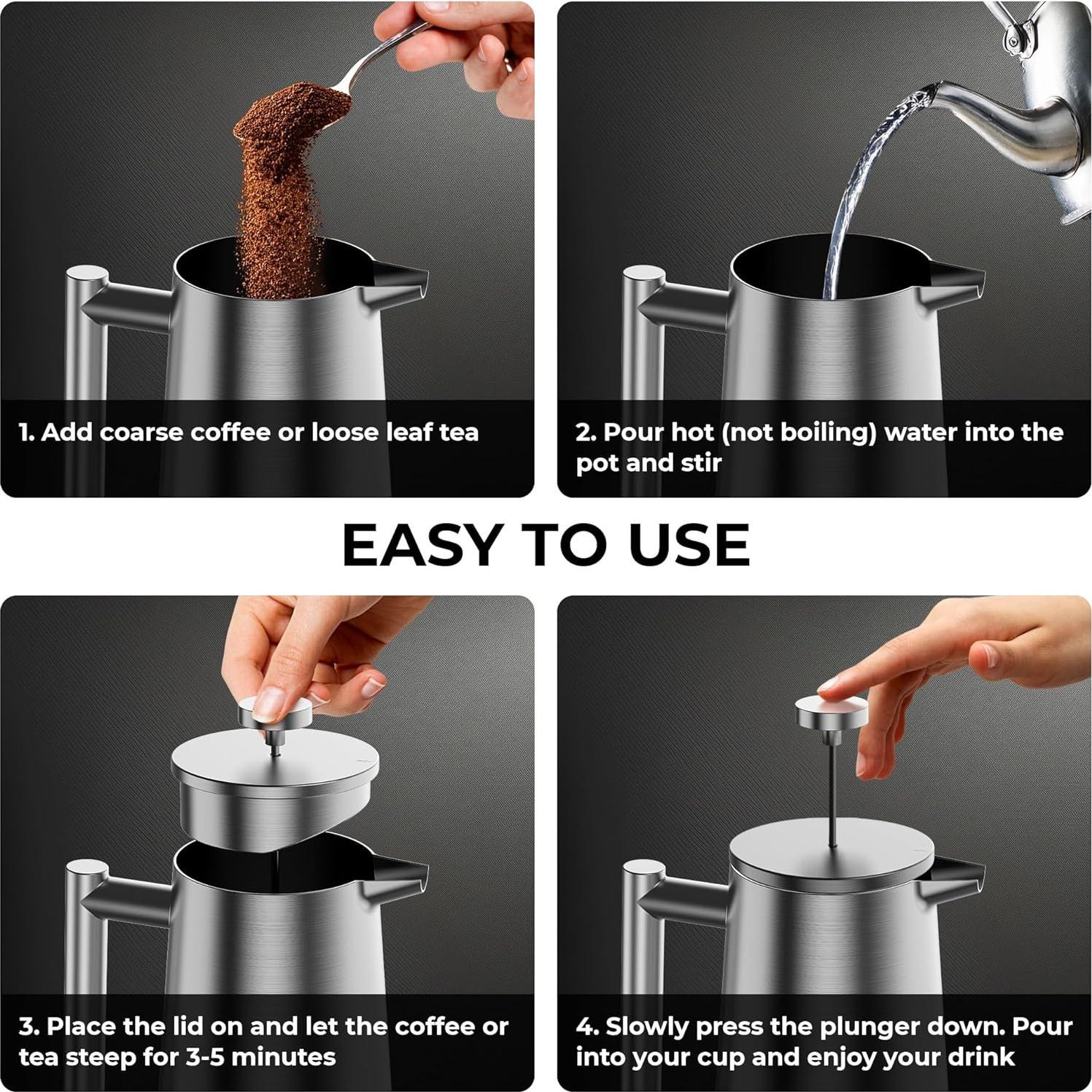 1. Add coarse coffee or loose leaf tea

2. Pour hot (not boiling) water into the pot and stir

EASY TO USE

3. Place the lid on and let the coffee or tea steep for 3-5 minutes

4. Slowly press the plunger down. Pour into your cup and enjoy your drink