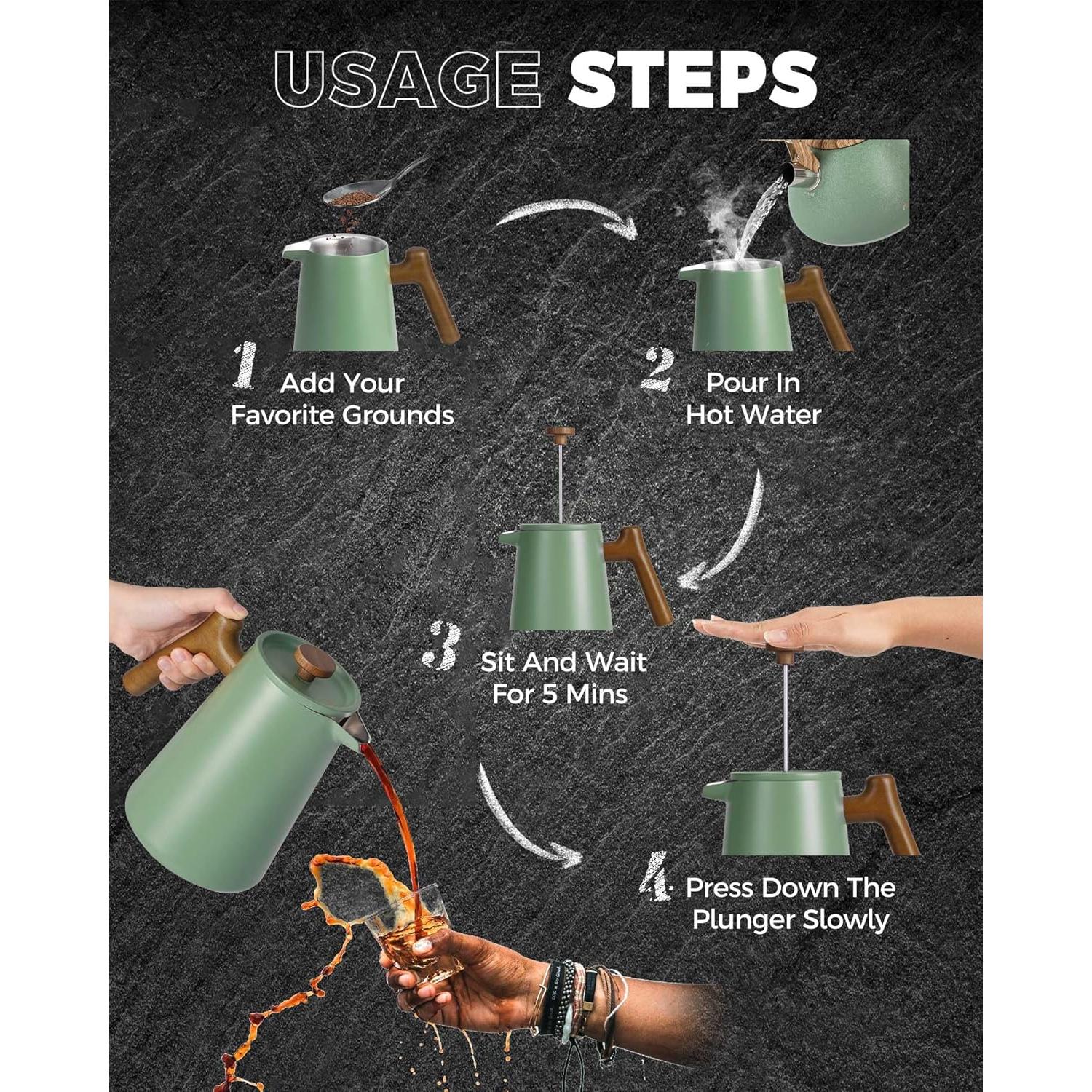 USAGE STEPS

1 Add Your Favorite Grounds

2 Pour In Hot Water

3 Sit And Wait For 5 Mins

4 Press Down The Plunger Slowly