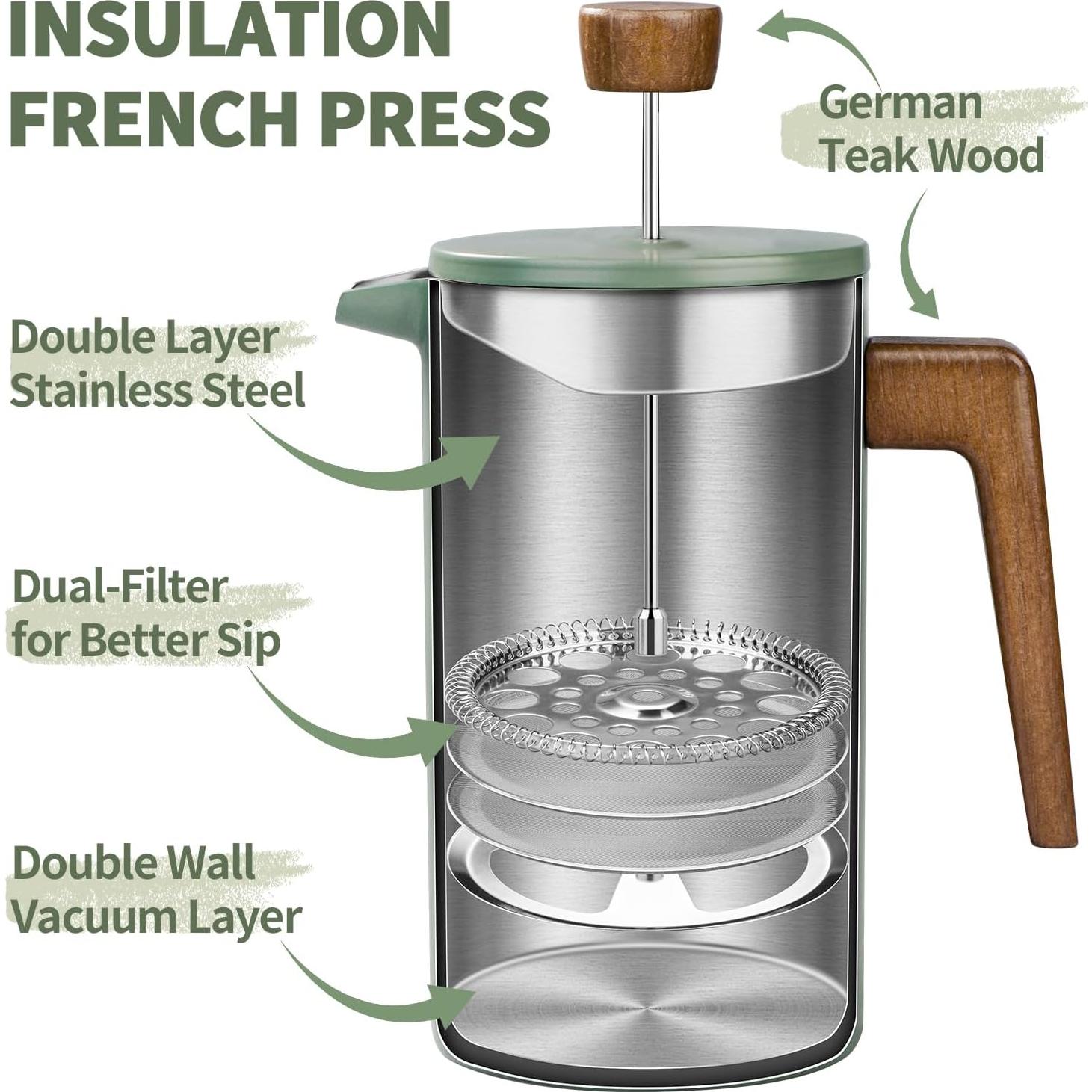 INSULATION FRENCH PRESS

German Teak Wood

Double Layer Stainless Steel

Dual-Filter for Better Sip

Double Wall Vacuum Layer