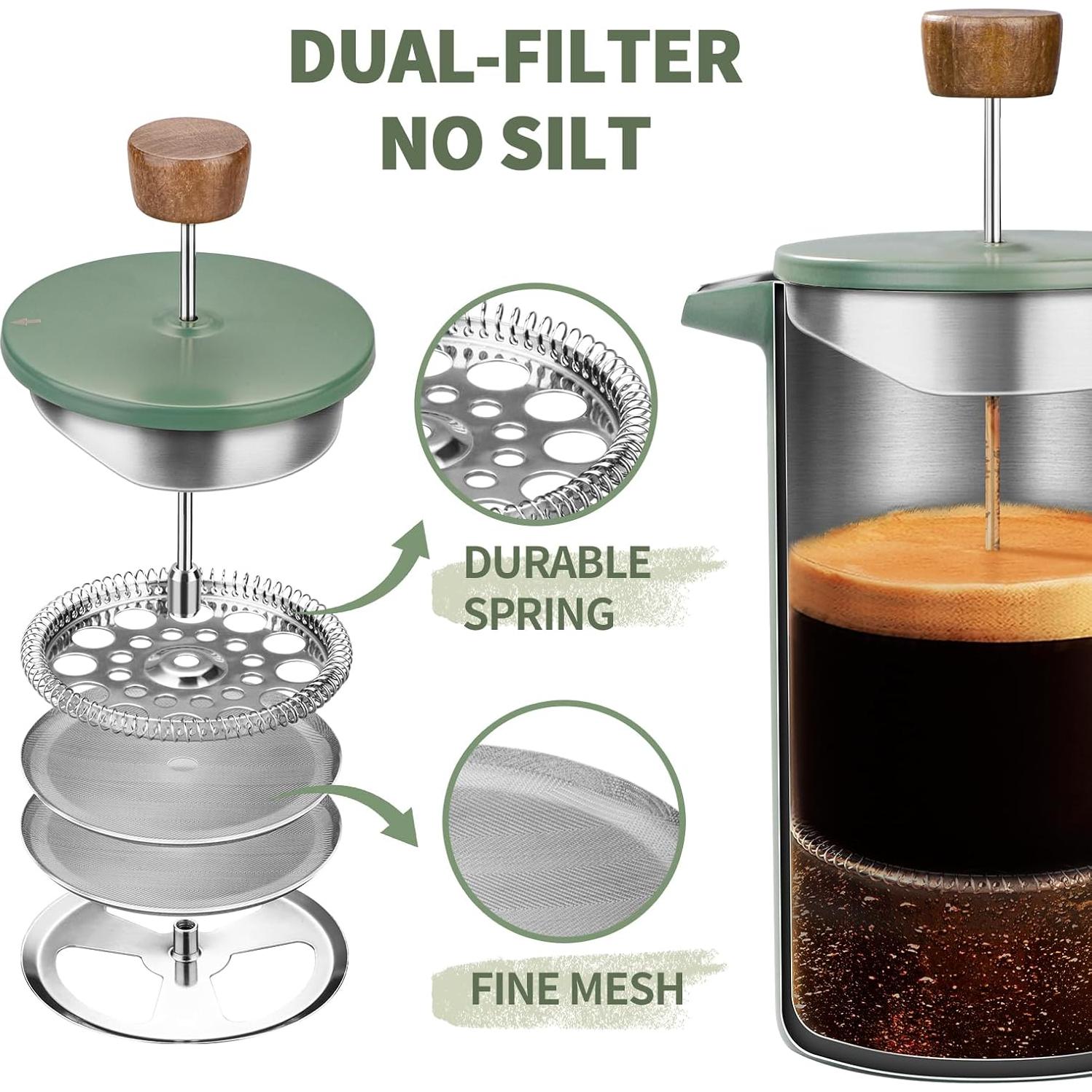 DUAL-FILTER
NO SILT

DURABLE
SPRING

FINE MESH