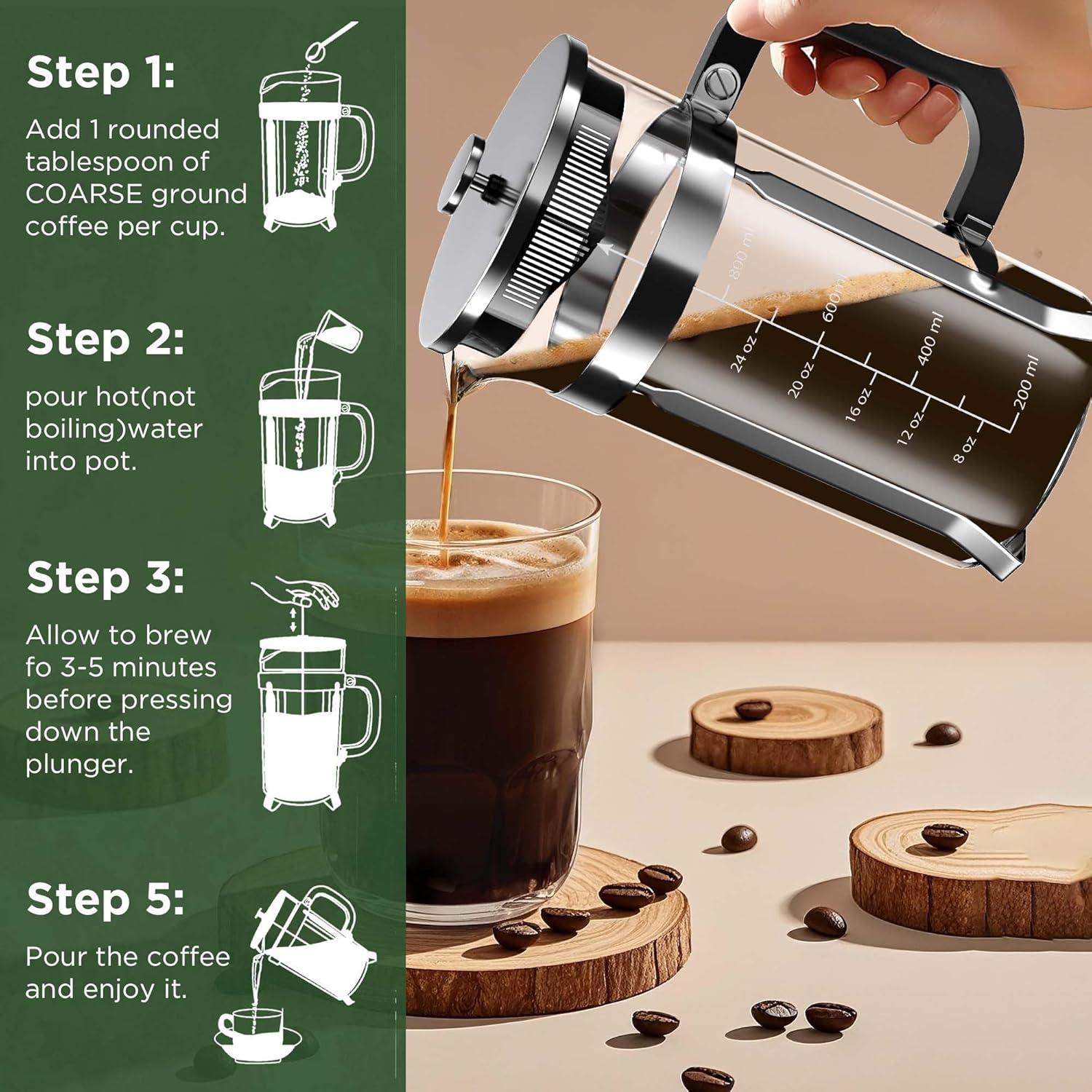 Step 1:
Add 1 rounded tablespoon of COARSE ground coffee per cup.

Step 2:
pour hot(not boiling)water into pot.

Step 3:
Allow to brew fo 3-5 minutes before pressing down the plunger.

Step 5:
Pour the coffee and enjoy it.

800 ml
600 ml
400 ml
200 ml
24 oz
20 oz
16 oz
12 oz
8 oz