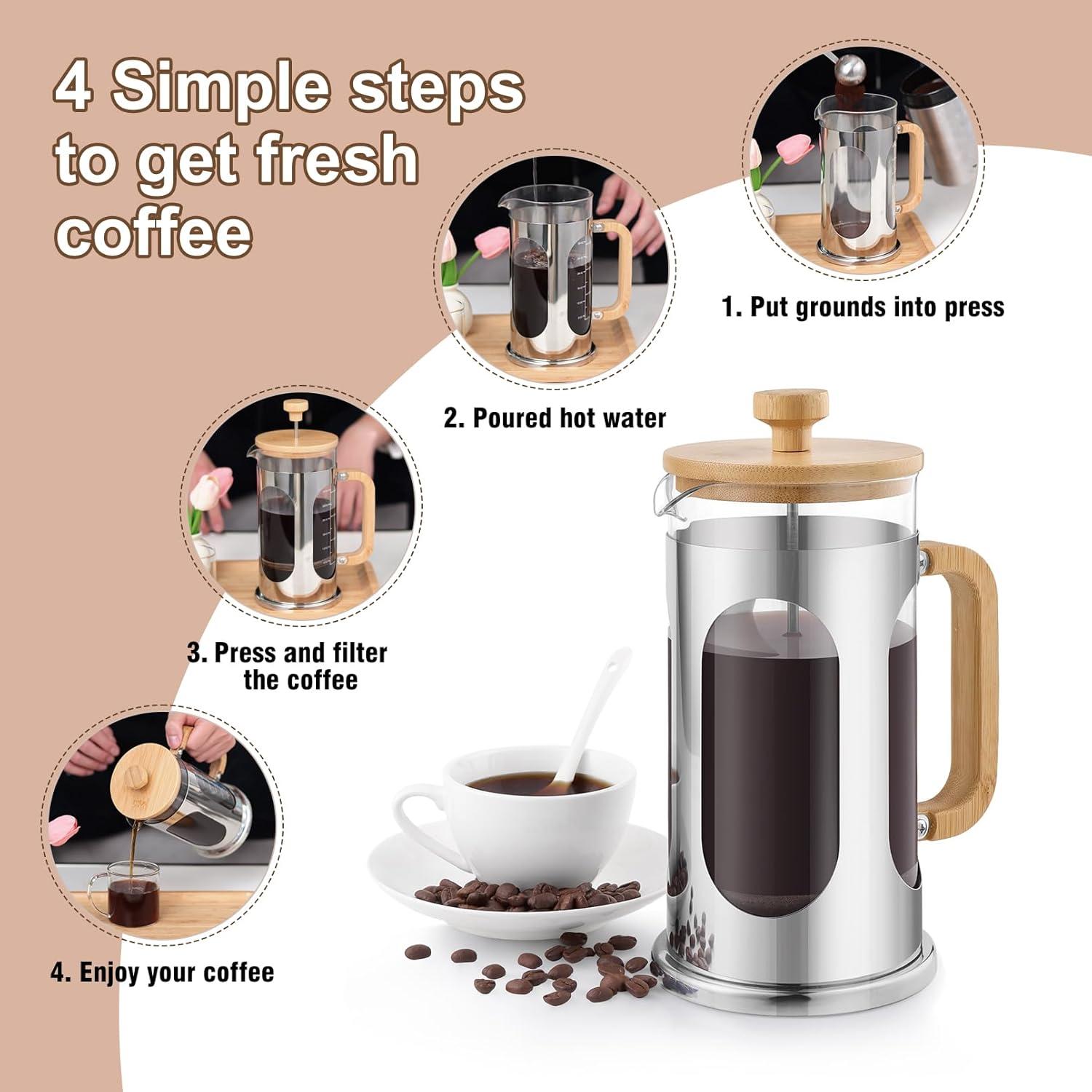 4 Simple steps to get fresh coffee

1. Put grounds into press

2. Poured hot water

3. Press and filter the coffee

4. Enjoy your coffee