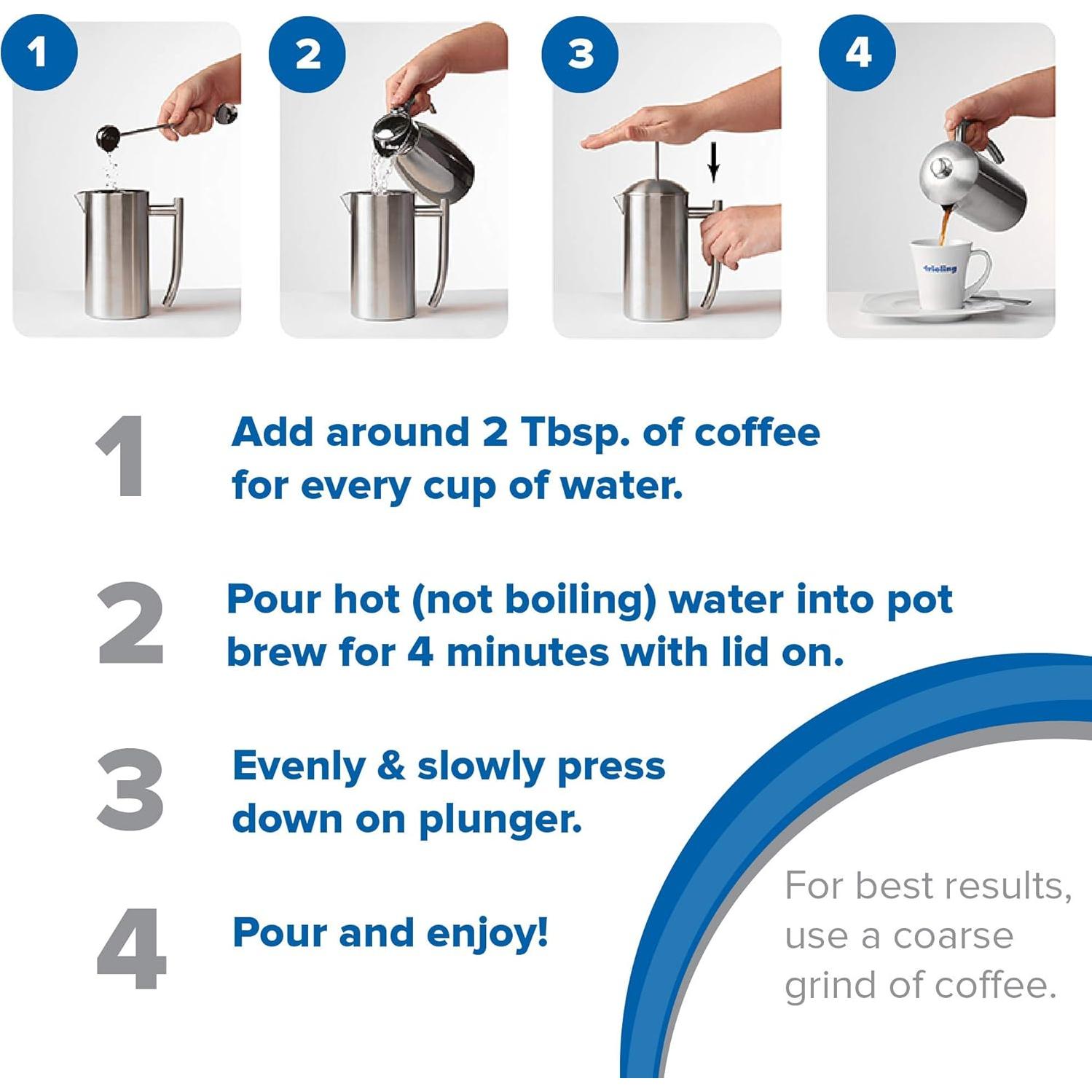 1

2

3

4

frieling

1 Add around 2 Tbsp. of coffee for every cup of water.

2 Pour hot (not boiling) water into pot brew for 4 minutes with lid on.

3 Evenly & slowly press down on plunger.

4 Pour and enjoy!

For best results, use a coarse grind of coffee.