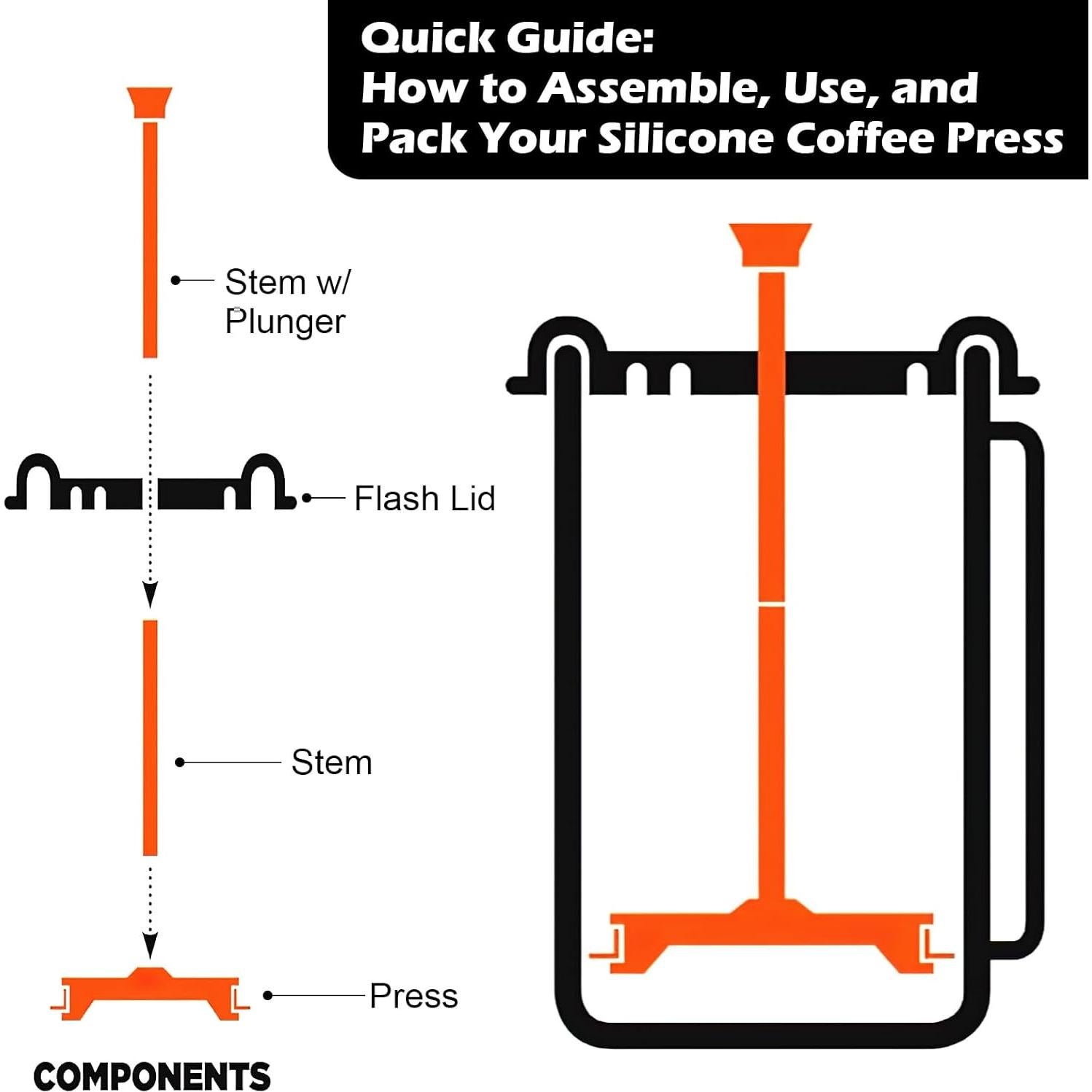 Quick Guide:
How to Assemble, Use, and Pack Your Silicone Coffee Press

Stem w/ Plunger

Flash Lid

Stem

Press

COMPONENTS