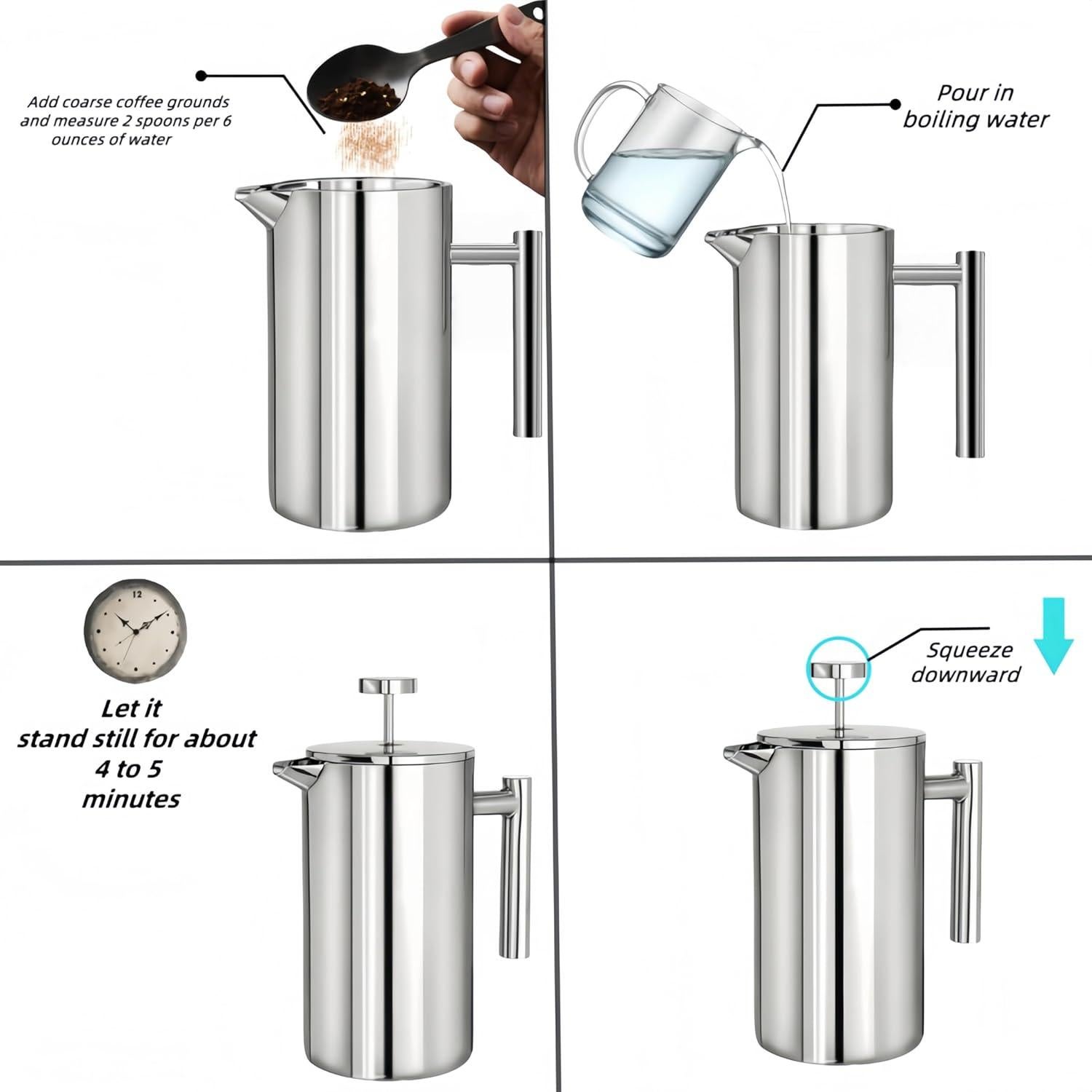 Add coarse coffee grounds and measure 2 spoons per 6 ounces of water

Pour in boiling water

12

Let it stand still for about 4 to 5 minutes

Squeeze downward