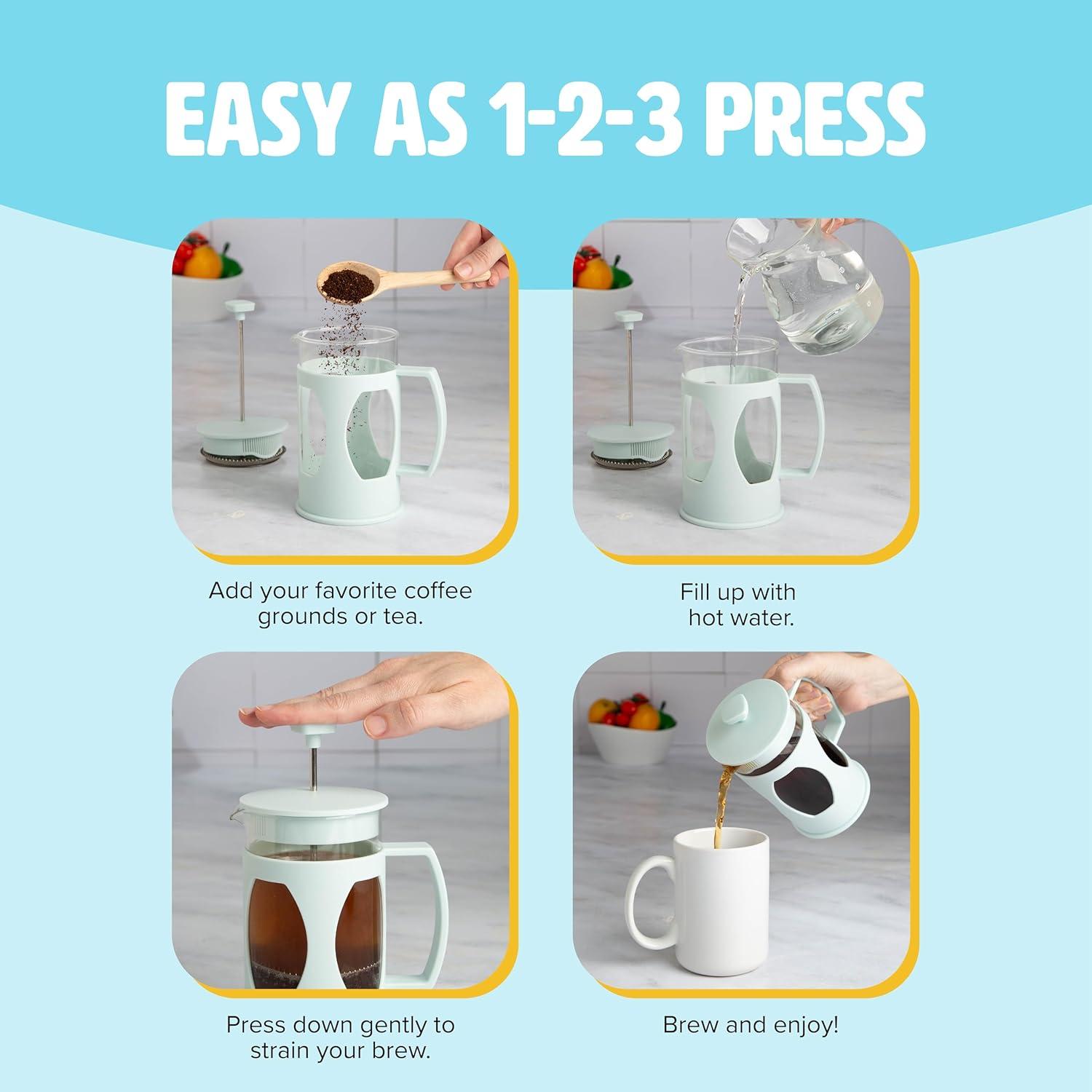 EASY AS 1-2-3 PRESS

Add your favorite coffee grounds or tea.

Fill up with hot water.

Press down gently to strain your brew.

Brew and enjoy!