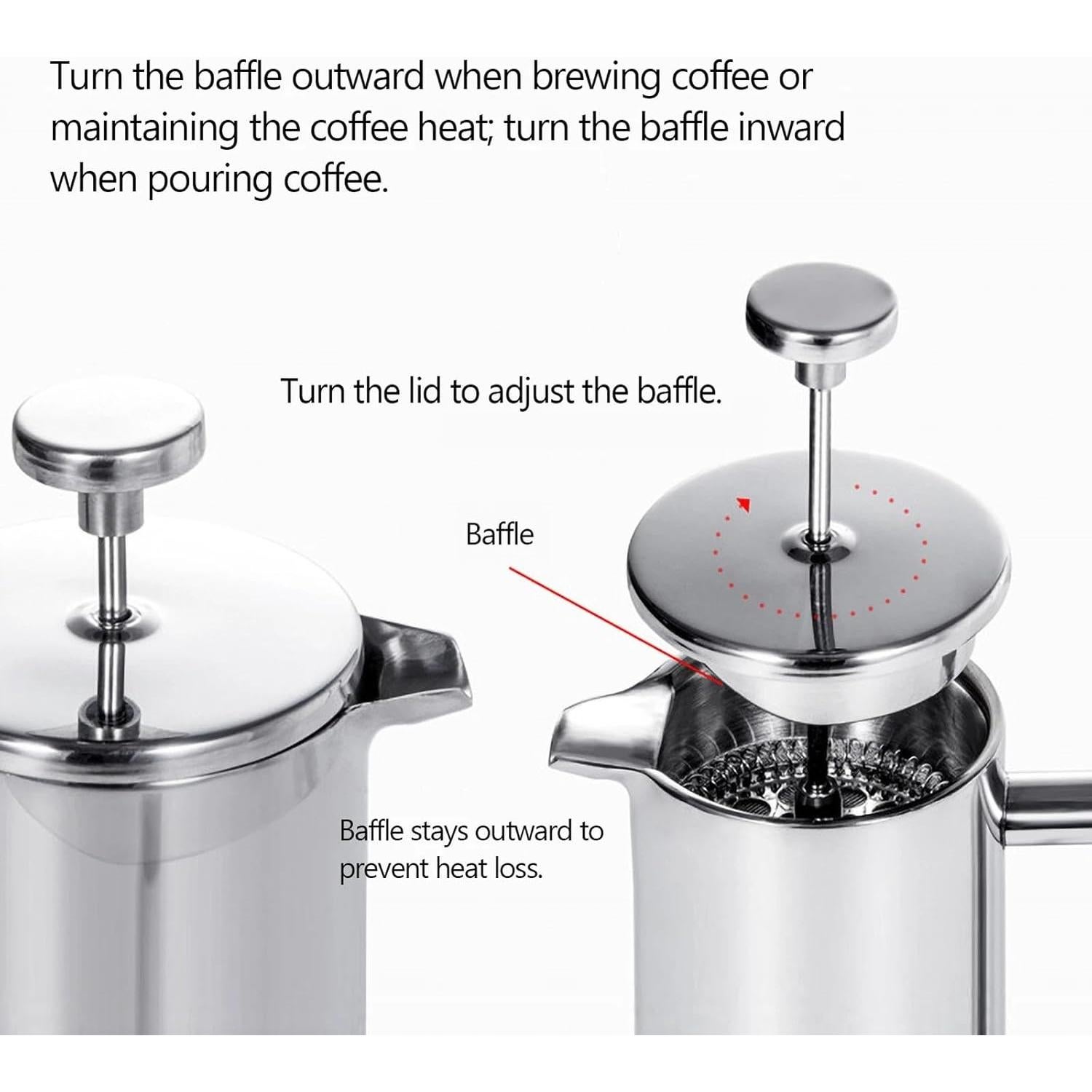 Turn the baffle outward when brewing coffee or maintaining the coffee heat; turn the baffle inward when pouring coffee.

Turn the lid to adjust the baffle.

Baffle

Baffle stays outward to prevent heat loss.