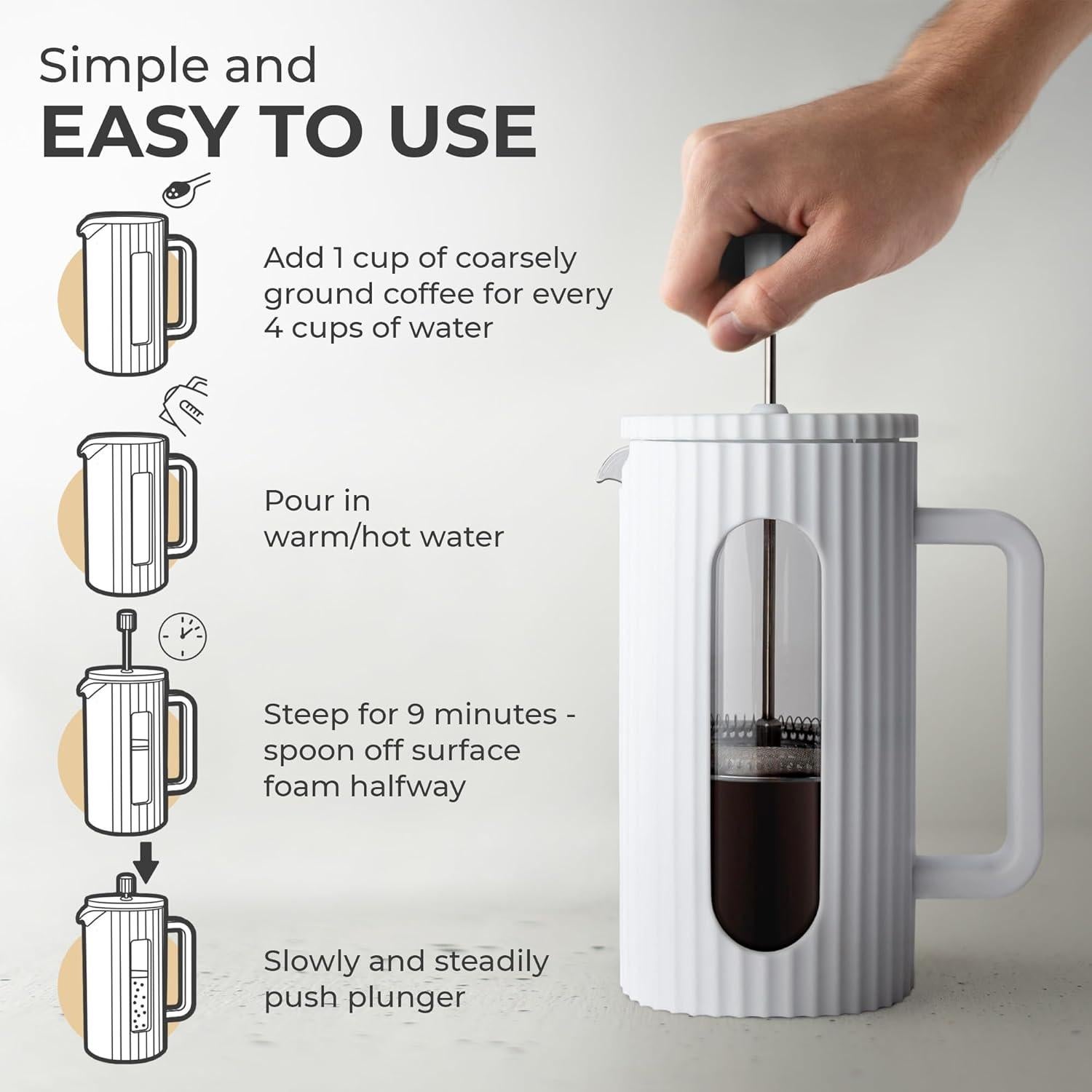 Simple and
EASY TO USE

Add 1 cup of coarsely ground coffee for every 4 cups of water

Pour in warm/hot water

Steep for 9 minutes - spoon off surface foam halfway

Slowly and steadily push plunger