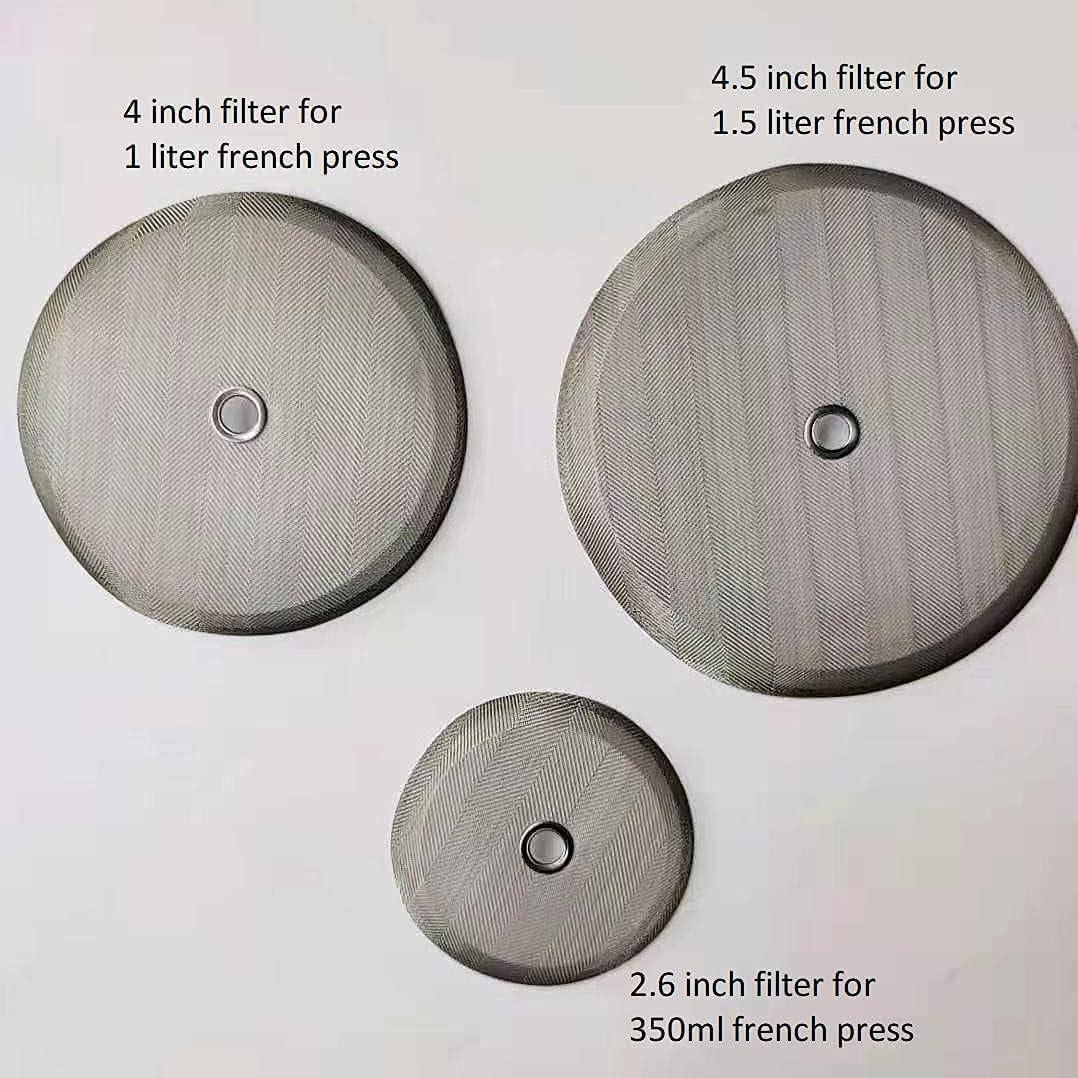 4 inch filter for
1 liter french press

4.5 inch filter for
1.5 liter french press

2.6 inch filter for
350ml french press