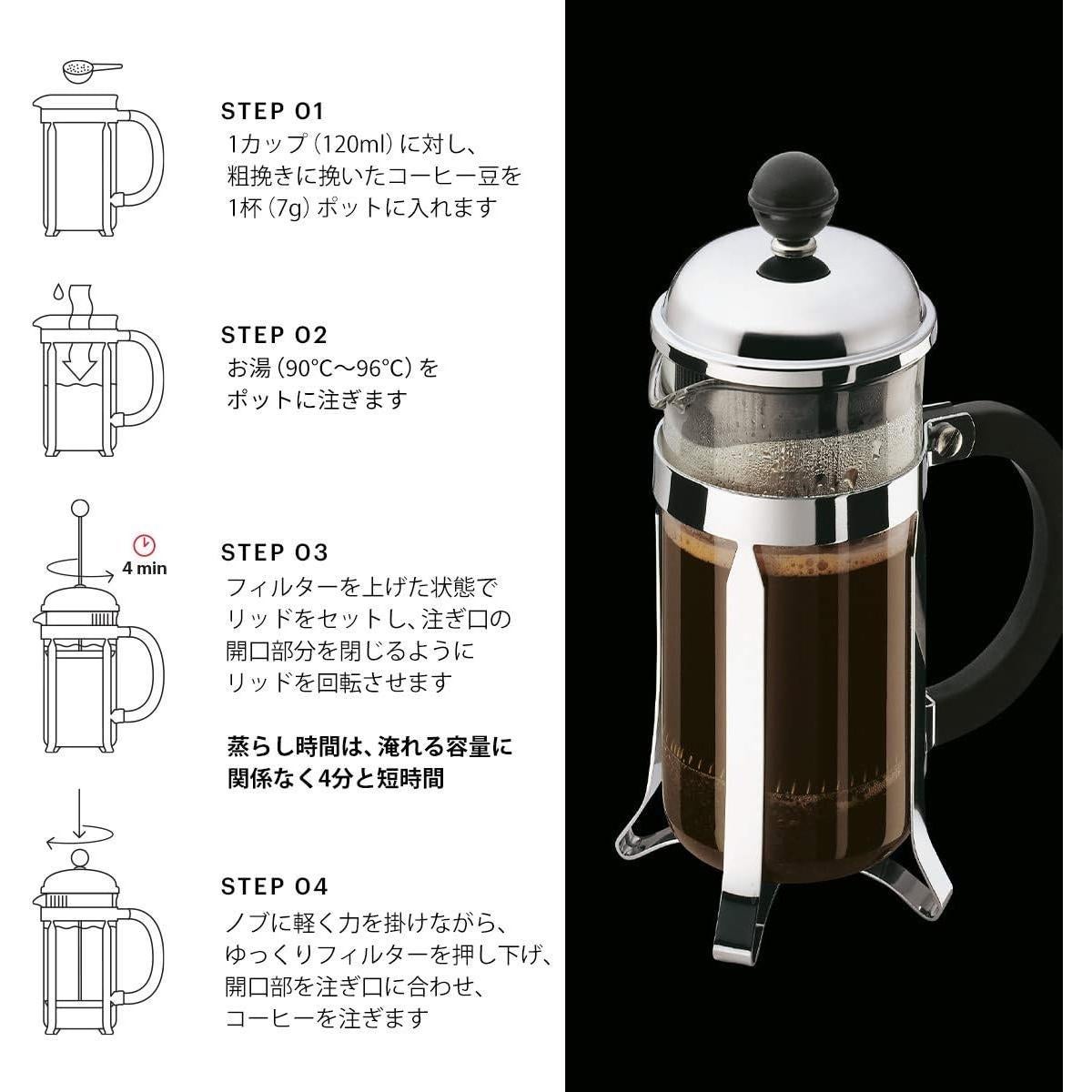 STEP 01
1カップ（120ml）に対し、粗挽きに挽いたコーヒー豆を1杯（7g）ポットに入れます

STEP 02
お湯（90℃〜96℃）をポットに注ぎます

4 min

STEP 03
フィルターを上げた状態でリッドをセットし、注ぎ口の開口部分を閉じるようにリッドを回転させます

蒸らし時間は、淹れる容量に関係なく4分と短時間

STEP 04
ノブに軽く力を掛けながら、ゆっくりフィルターを押し下げ、開口部を注ぎ口に合わせ、コーヒーを注ぎます