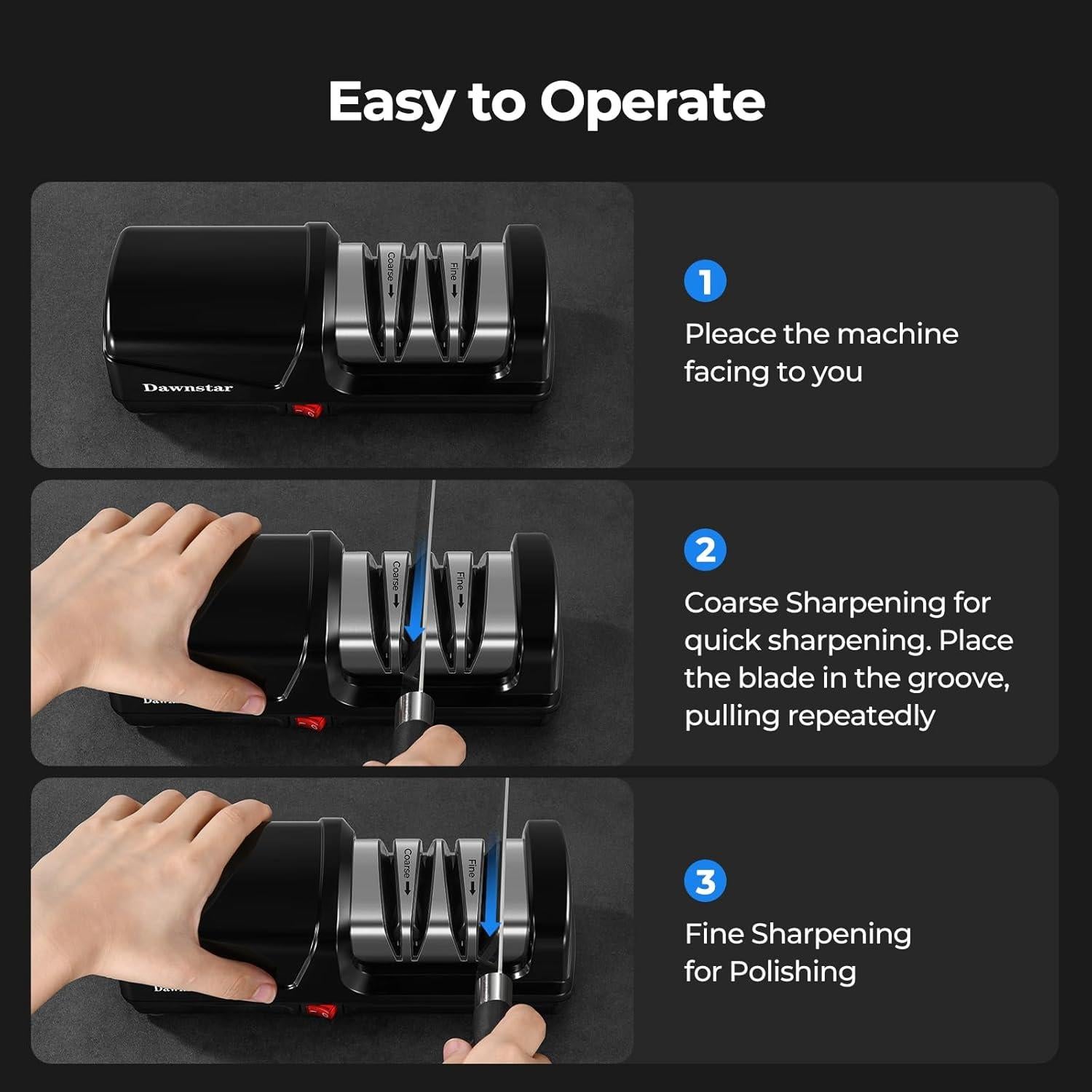 Easy to Operate

Coarse Fine

Dawnstar

1
Pleace the machine facing to you

Coarse Fine

2
Coarse Sharpening for quick sharpening. Place the blade in the groove, pulling repeatedly

Coarse Fine

3
Fine Sharpening for Polishing