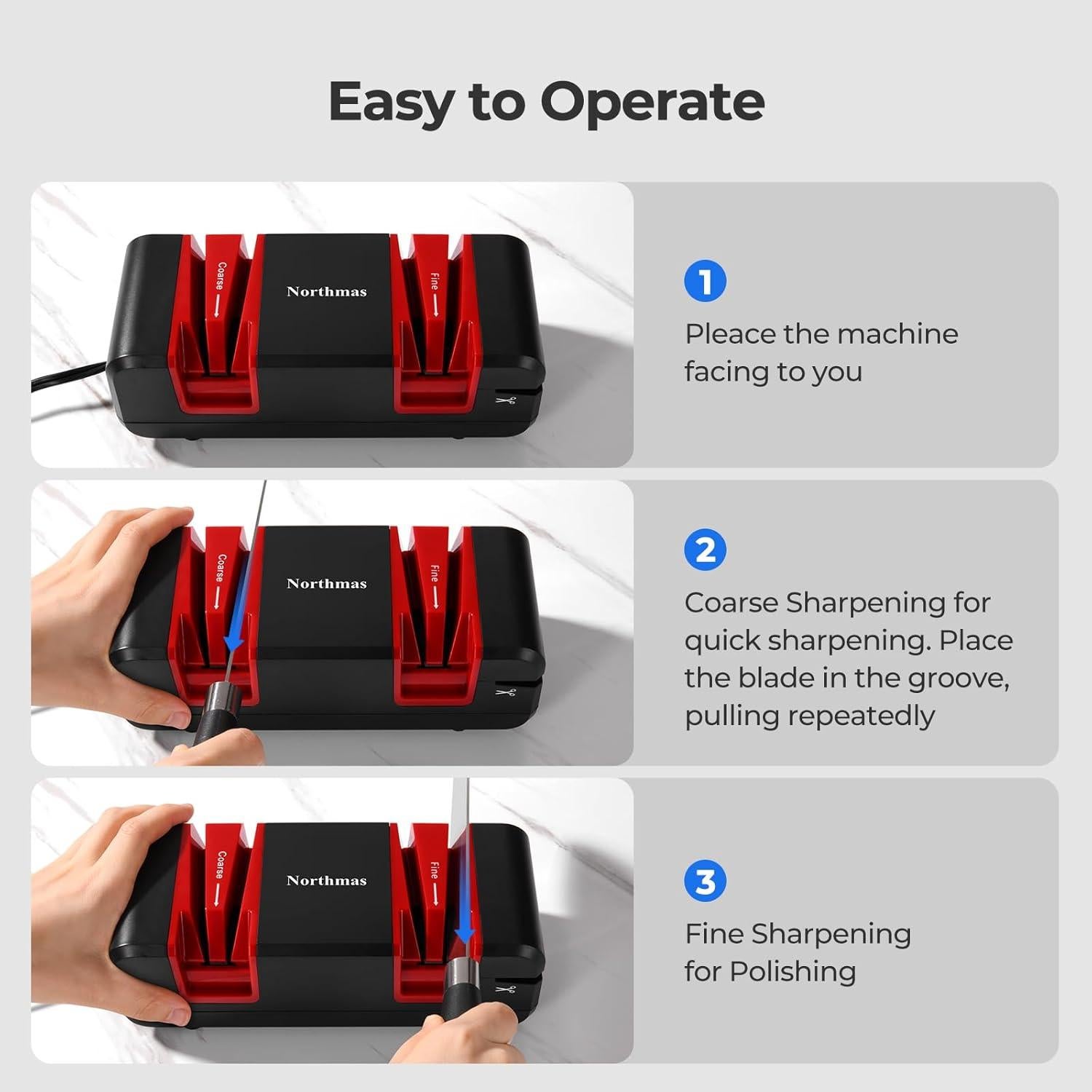 Easy to Operate

Coarse

Northmas

Fine

1

Pleace the machine facing to you

Coarse

Northmas

Fine

2

Coarse Sharpening for quick sharpening. Place the blade in the groove, pulling repeatedly

Coarse

Northmas

Fine

3

Fine Sharpening for Polishing