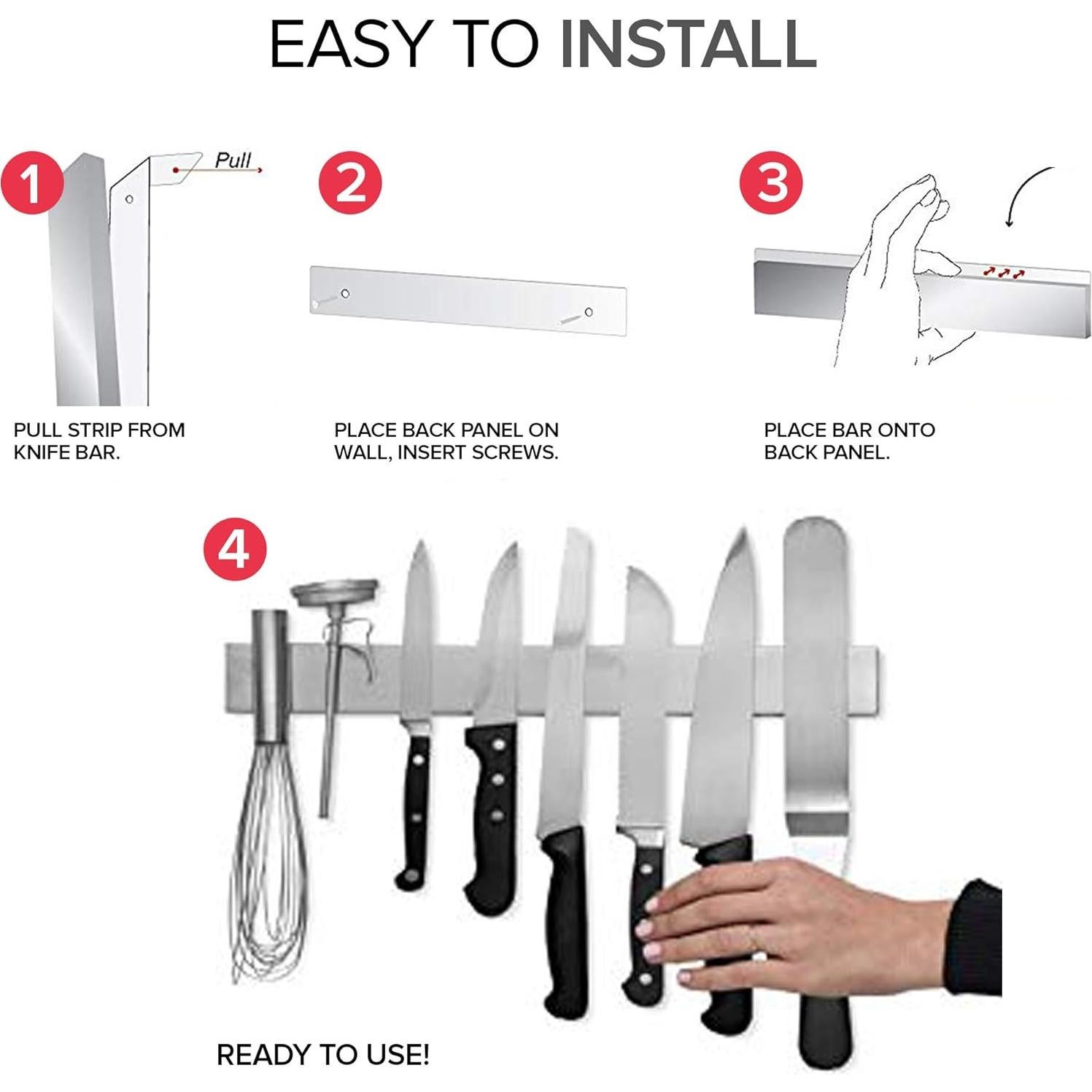 EASY TO INSTALL

1

Pull

PULL STRIP FROM KNIFE BAR.

2

PLACE BACK PANEL ON WALL, INSERT SCREWS.

3

PLACE BAR ONTO BACK PANEL.

4

READY TO USE!