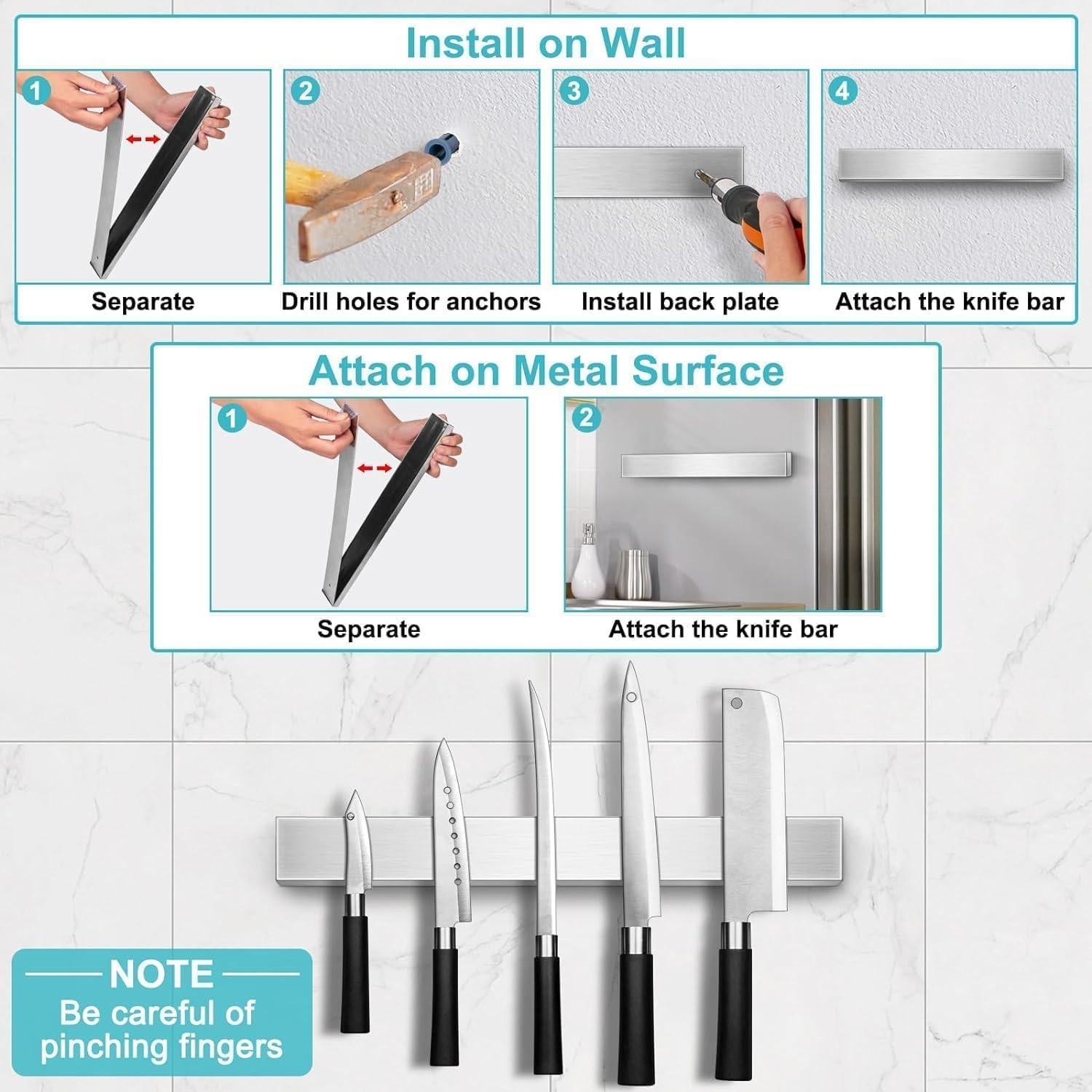 Install on Wall

1
Separate

2
Drill holes for anchors

3
Install back plate

4
Attach the knife bar

Attach on Metal Surface

1
Separate

2
Attach the knife bar

NOTE
Be careful of pinching fingers