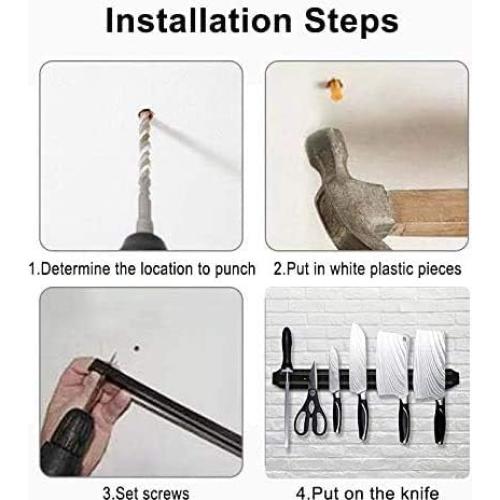 Installation Steps

1.Determine the location to punch

2.Put in white plastic pieces

3.Set screws

4.Put on the knife