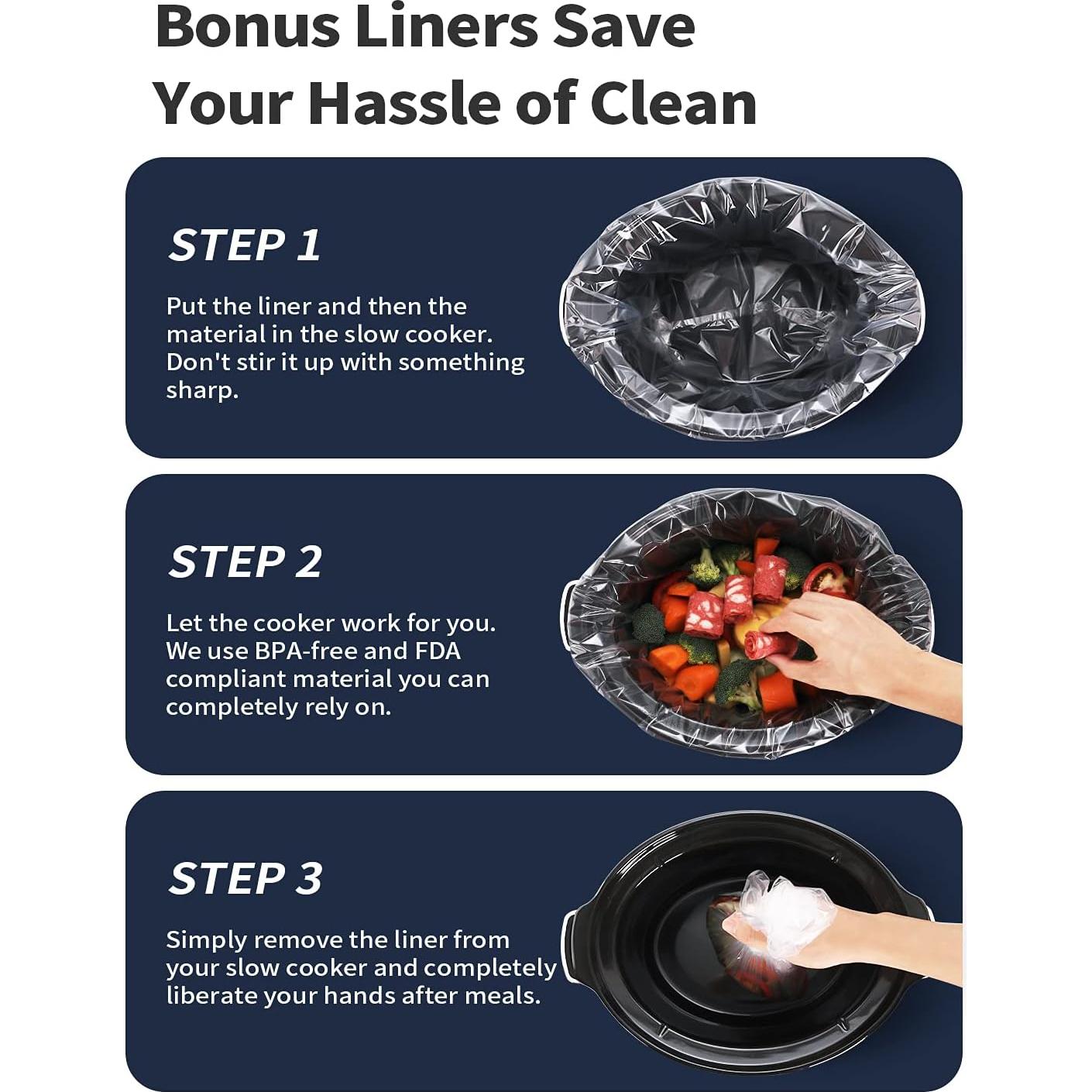 Bonus Liners Save Your Hassle of Clean

STEP 1

Put the liner and then the material in the slow cooker. Don't stir it up with something sharp.

STEP 2

Let the cooker work for you. We use BPA-free and FDA compliant material you can completely rely on.

STEP 3

Simply remove the liner from your slow cooker and completely liberate your hands after meals.