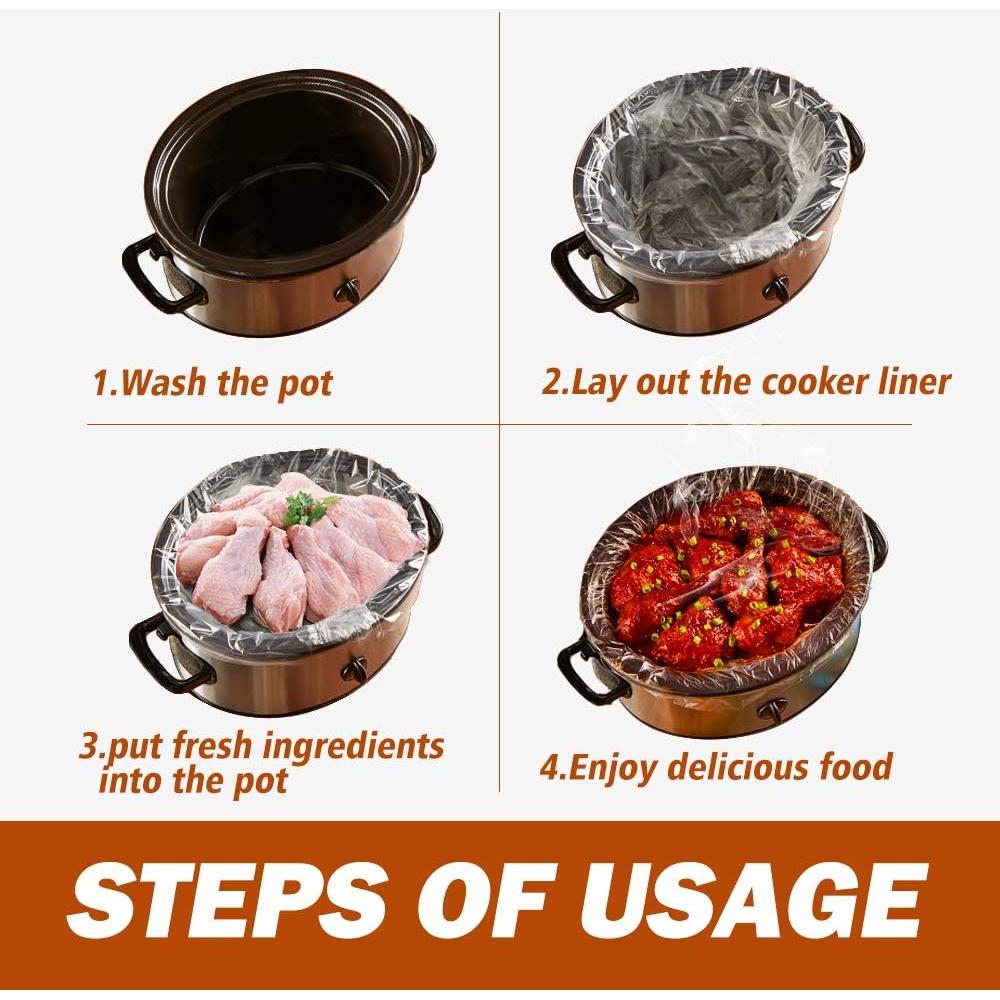 1.Wash the pot

2.Lay out the cooker liner

3.put fresh ingredients into the pot

4.Enjoy delicious food

STEPS OF USAGE