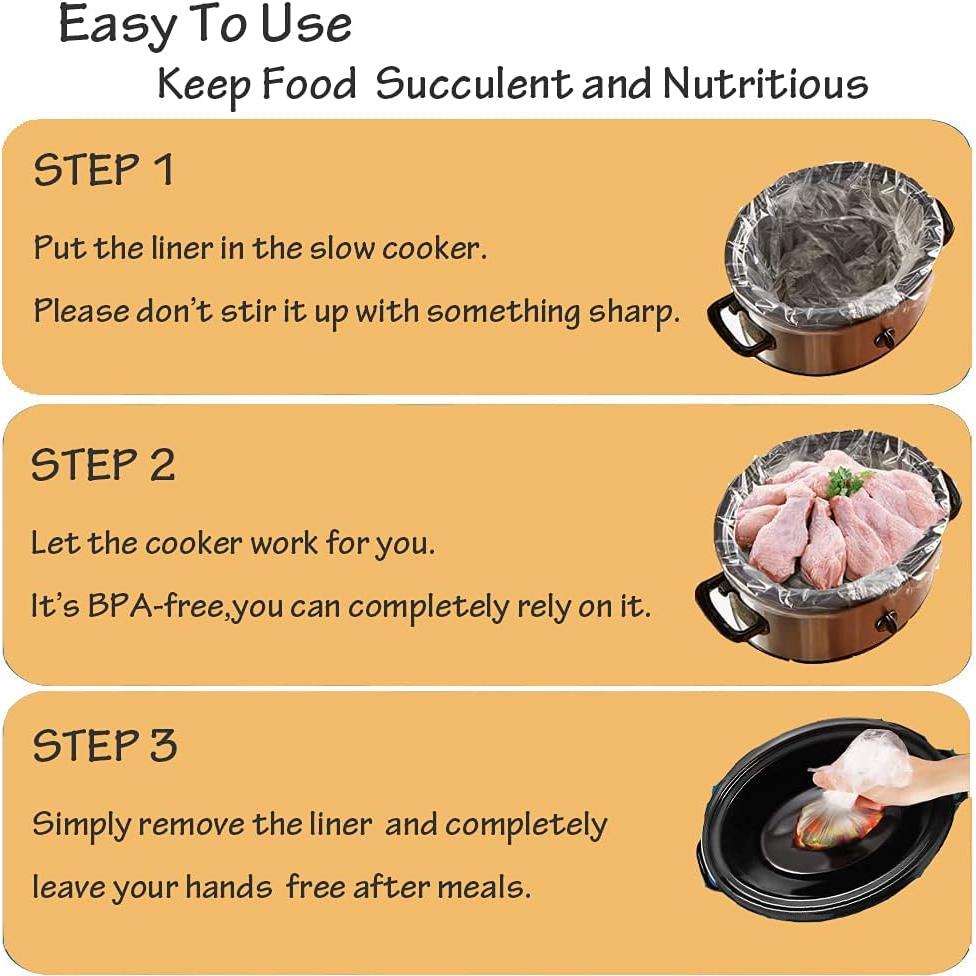 Easy To Use

Keep Food Succulent and Nutritious

STEP 1

Put the liner in the slow cooker.

Please don't stir it up with something sharp.

STEP 2

Let the cooker work for you.

It's BPA-free,you can completely rely on it.

STEP 3

Simply remove the liner and completely leave your hands free after meals.