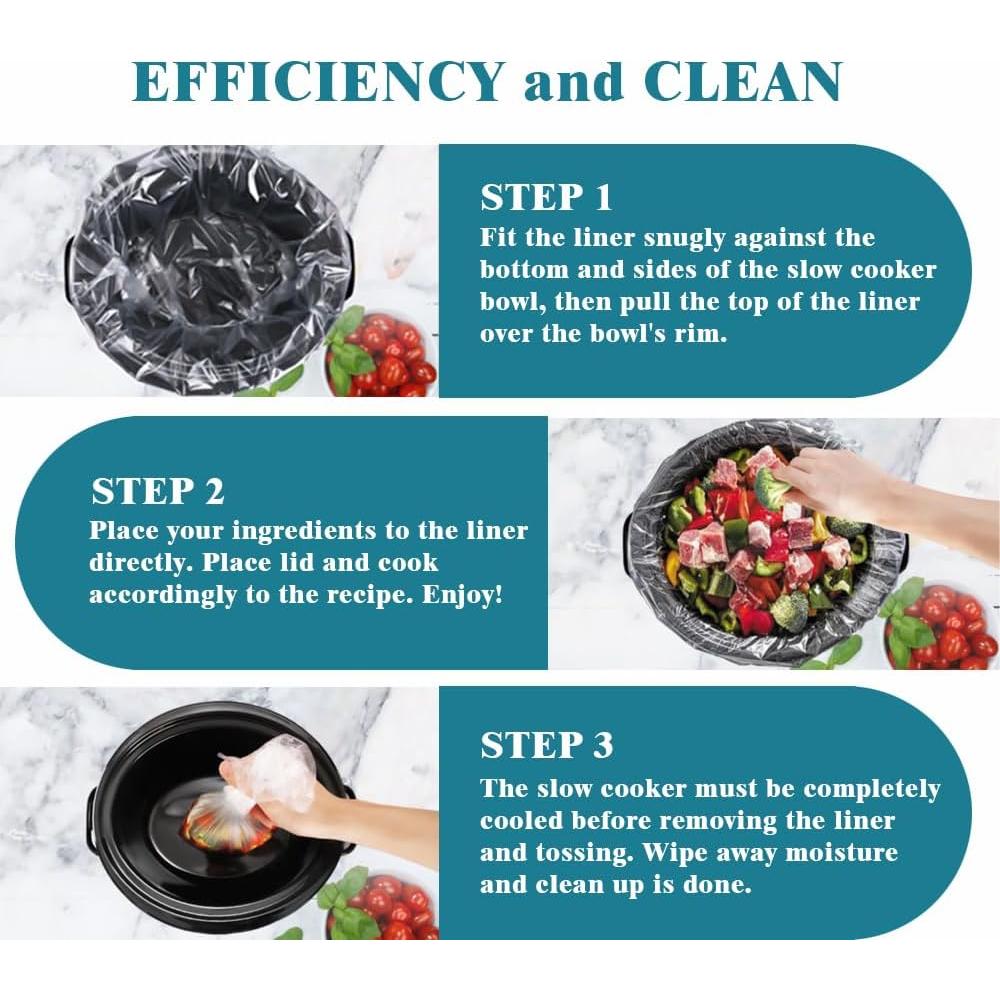 EFFICIENCY and CLEAN

STEP 1
Fit the liner snugly against the bottom and sides of the slow cooker bowl, then pull the top of the liner over the bowl's rim.

STEP 2
Place your ingredients to the liner directly. Place lid and cook accordingly to the recipe. Enjoy!

STEP 3
The slow cooker must be completely cooled before removing the liner and tossing. Wipe away moisture and clean up is done.