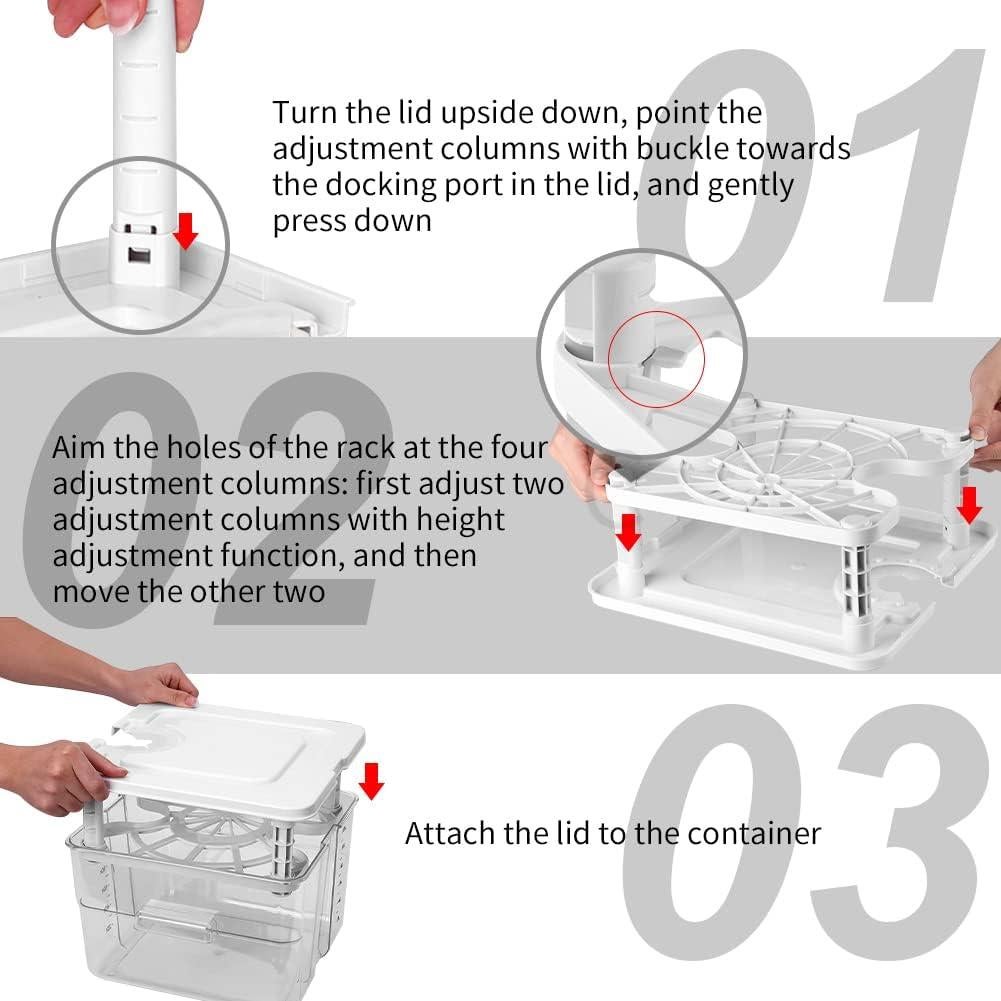 01

Turn the lid upside down, point the adjustment columns with buckle towards the docking port in the lid, and gently press down

02

Aim the holes of the rack at the four adjustment columns: first adjust two adjustment columns with height adjustment function, and then move the other two

03

Attach the lid to the container