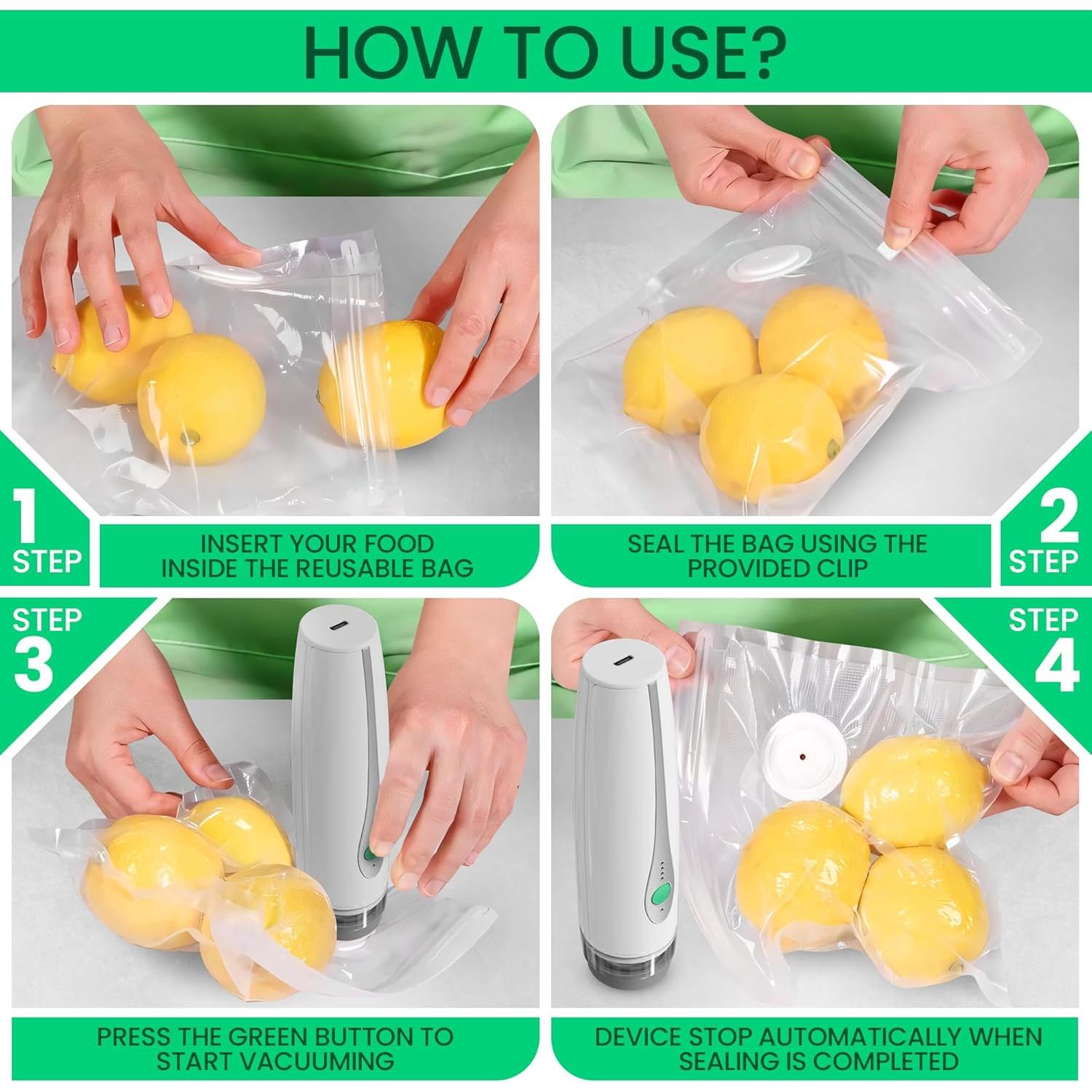 HOW TO USE?

1 STEP

INSERT YOUR FOOD INSIDE THE REUSABLE BAG

SEAL THE BAG USING THE PROVIDED CLIP

2 STEP

STEP 3

STEP 4

PRESS THE GREEN BUTTON TO START VACUUMING

DEVICE STOP AUTOMATICALLY WHEN SEALING IS COMPLETED