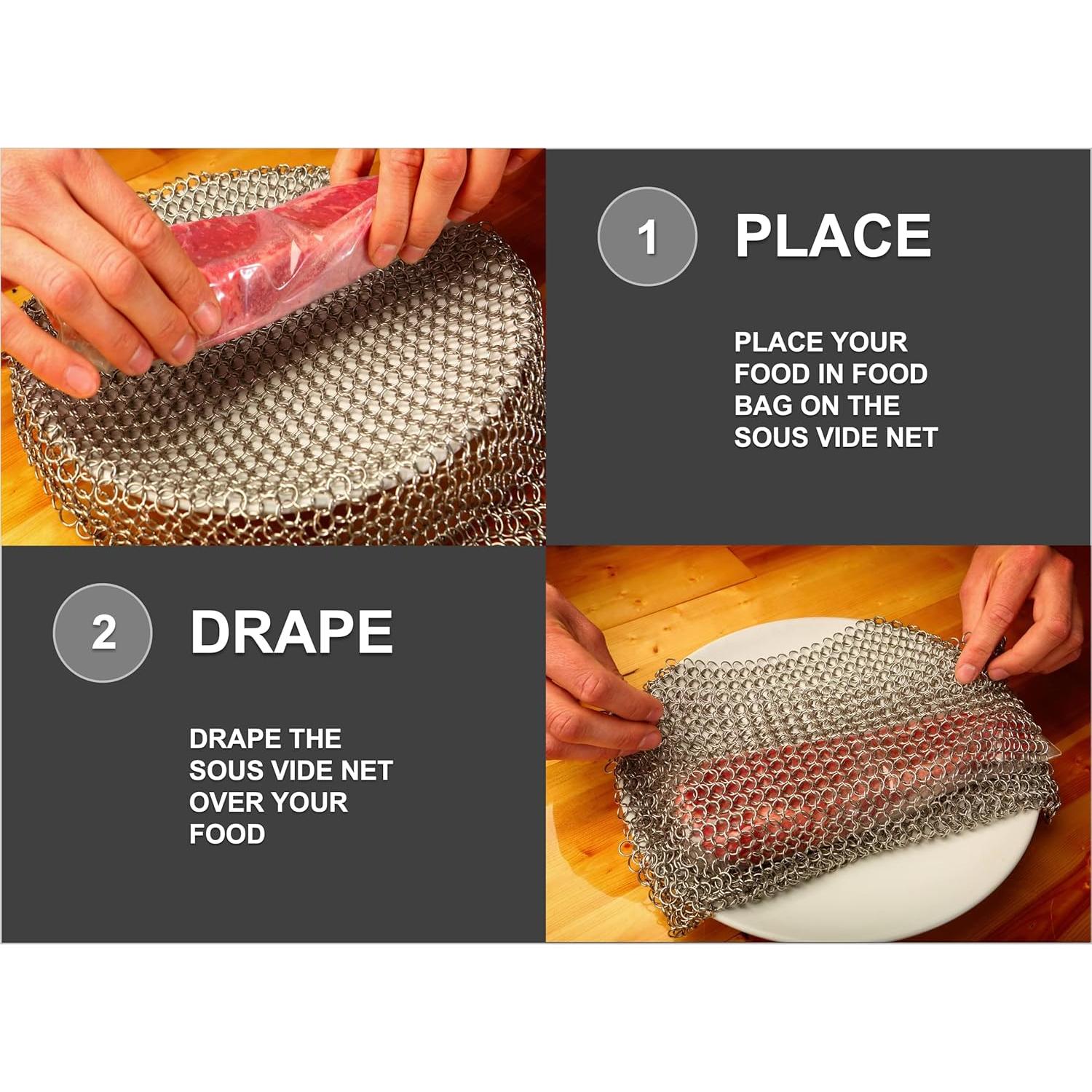 1 PLACE

PLACE YOUR FOOD IN FOOD BAG ON THE SOUS VIDE NET

2 DRAPE

DRAPE THE SOUS VIDE NET OVER YOUR FOOD