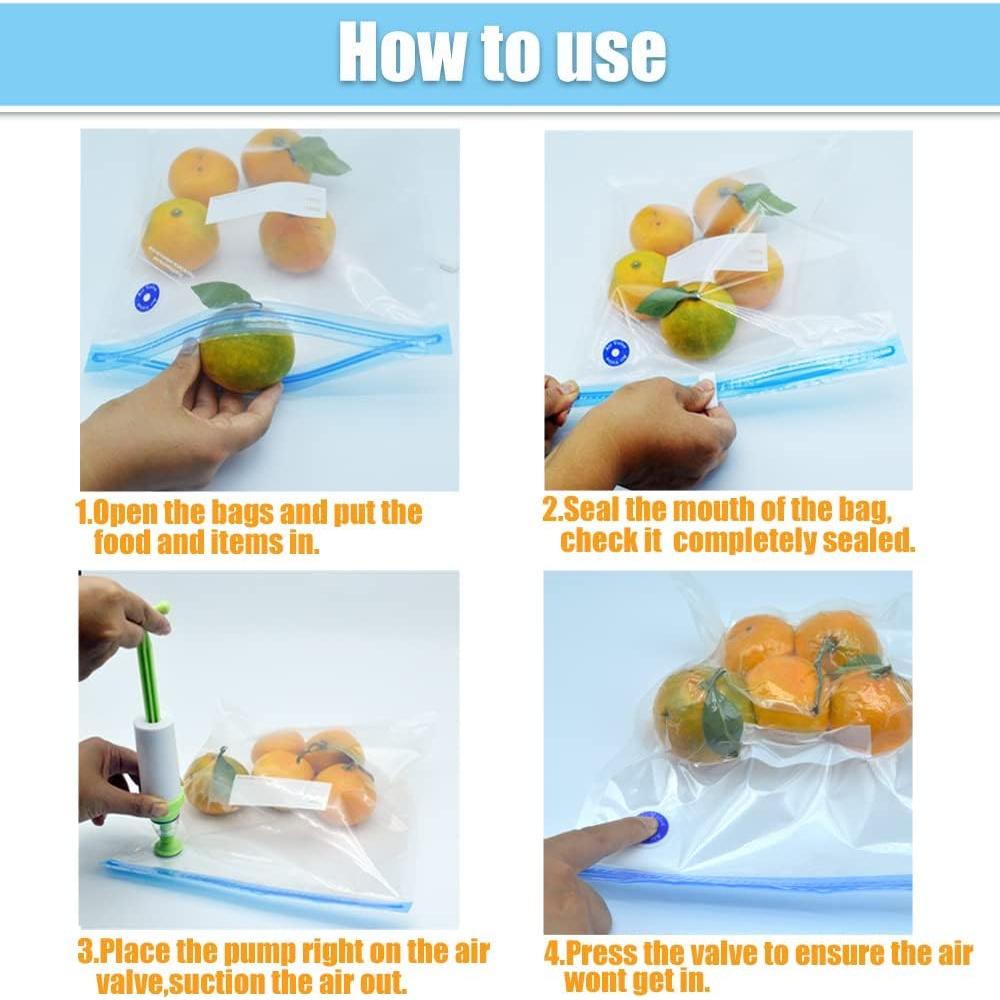 How to use

1.Open the bags and put the food and items in.

2.Seal the mouth of the bag, check it completely sealed.

3.Place the pump right on the air valve,suction the air out.

4.Press the valve to ensure the air wont get in.