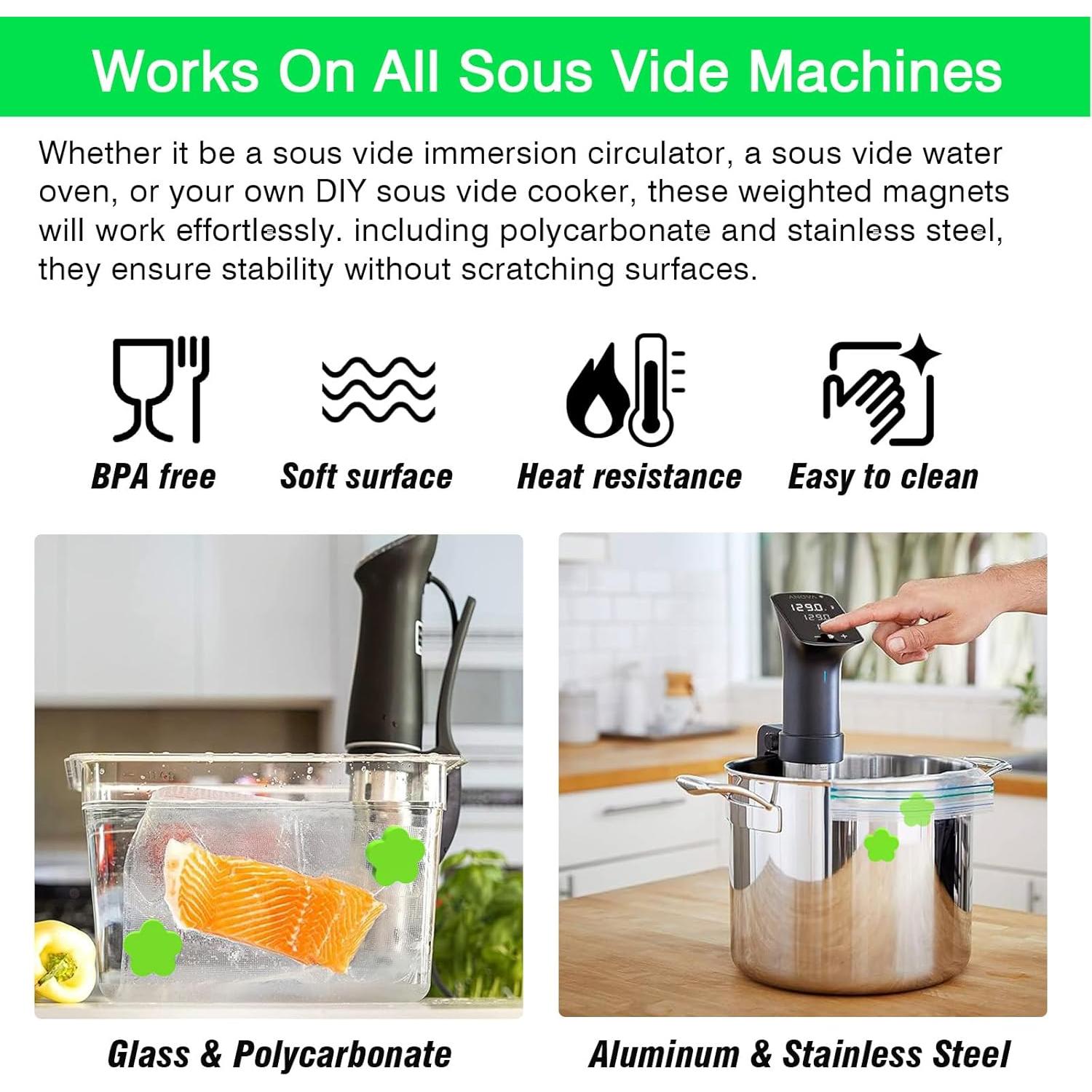 Works On All Sous Vide Machines

Whether it be a sous vide immersion circulator, a sous vide water oven, or your own DIY sous vide cooker, these weighted magnets will work effortlessly. including polycarbonate and stainless steel, they ensure stability without scratching surfaces.

BPA free

Soft surface

Heat resistance

Easy to clean

ANOVA
129.0
129.0

Glass & Polycarbonate

Aluminum & Stainless Steel