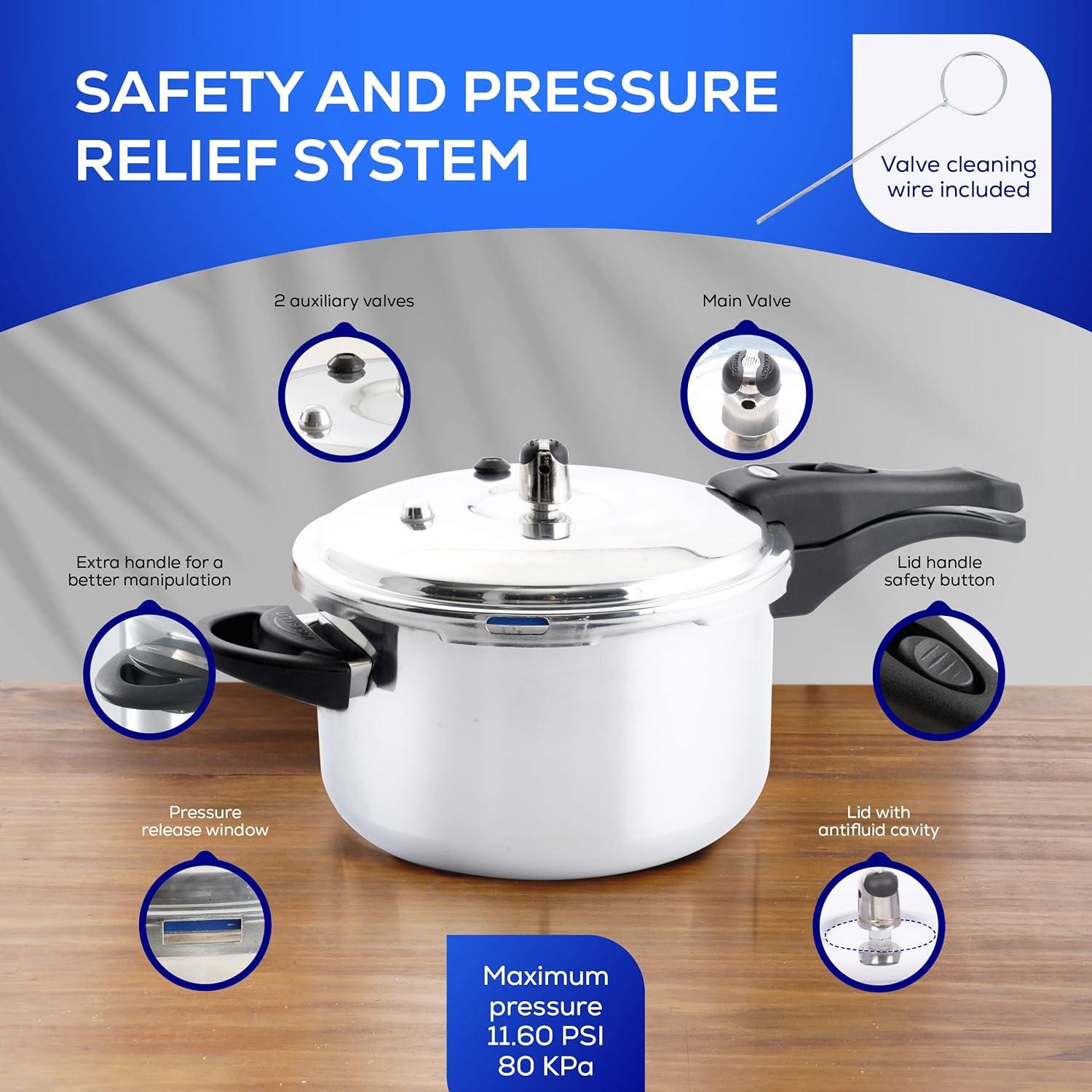 SAFETY AND PRESSURE RELIEF SYSTEM

Valve cleaning wire included

2 auxiliary valves

Main Valve

Extra handle for a better manipulation

Lid handle safety button

Pressure release window

Lid with antifluid cavity

Maximum pressure 11.60 PSI 80 KPa