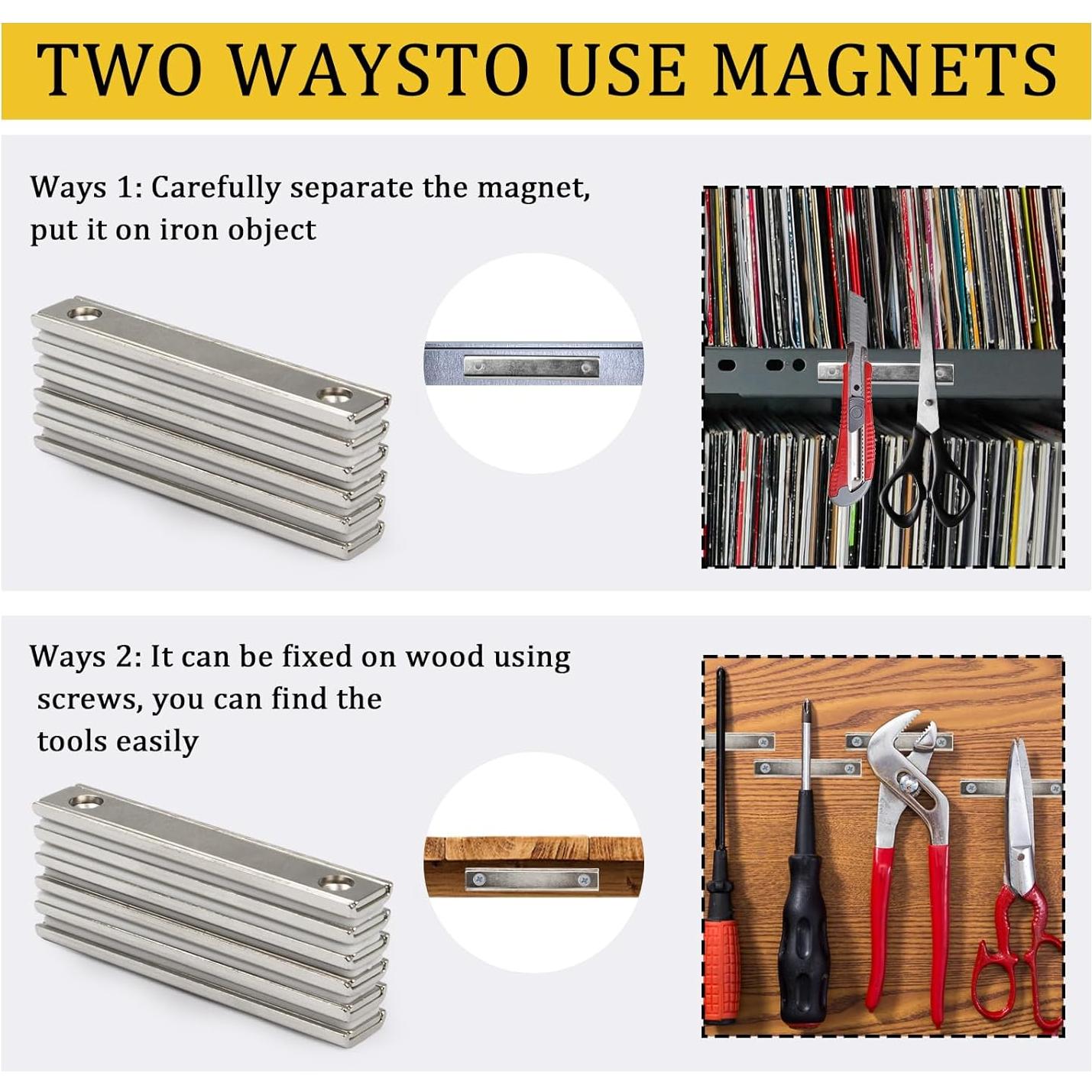 TWO WAYSTO USE MAGNETS

Ways 1: Carefully separate the magnet, put it on iron object

Ways 2: It can be fixed on wood using screws, you can find the tools easily